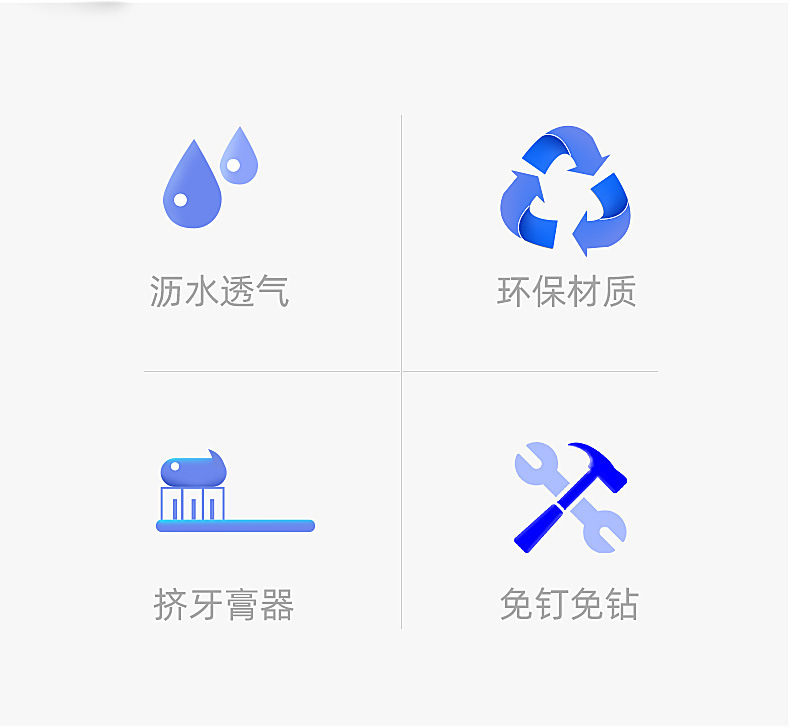 沥水透气

环保材质

挤牙膏器

免钉免钻