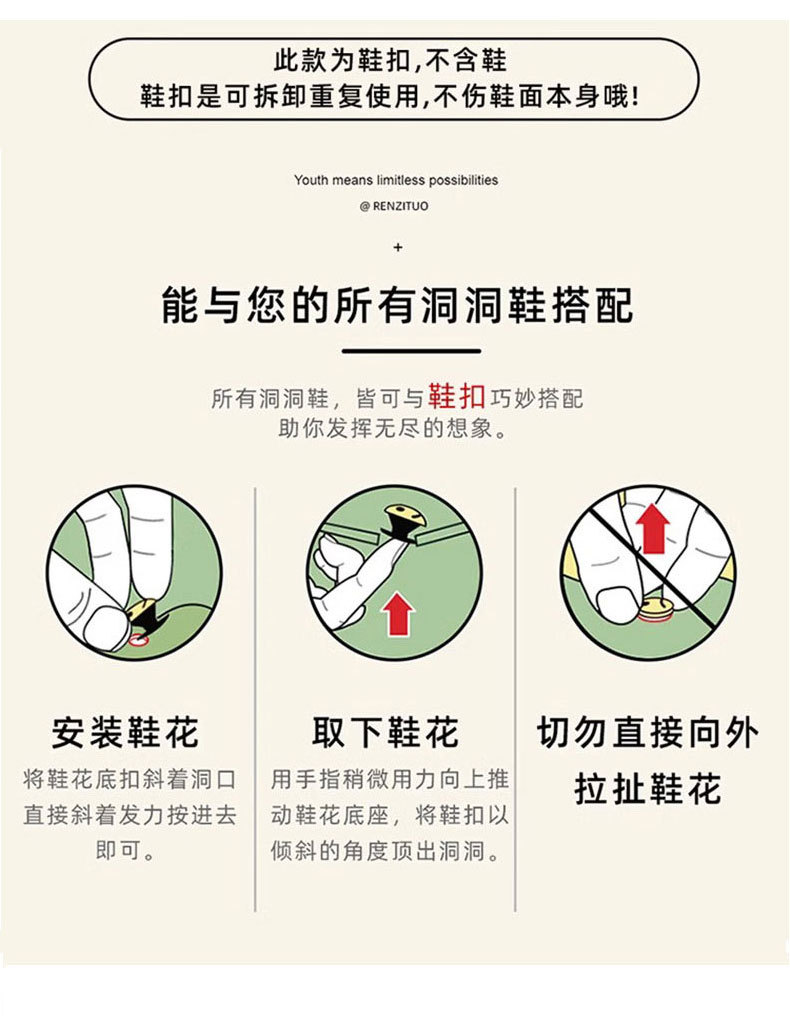 此款为鞋扣,不含鞋
鞋扣是可拆卸重复使用,不伤鞋面本身哦!

Youth means limitless possibilities
@ RENZITUO

+

能与您的所有洞洞鞋搭配

所有洞洞鞋，皆可与鞋扣巧妙搭配
助你发挥无尽的想象。

安装鞋花
将鞋花底扣斜着洞口直接斜着发力按进去即可。

取下鞋花
用手指稍微用力向上推动鞋花底座，将鞋扣以倾斜的角度顶出洞洞。

切勿直接向外拉扯鞋花