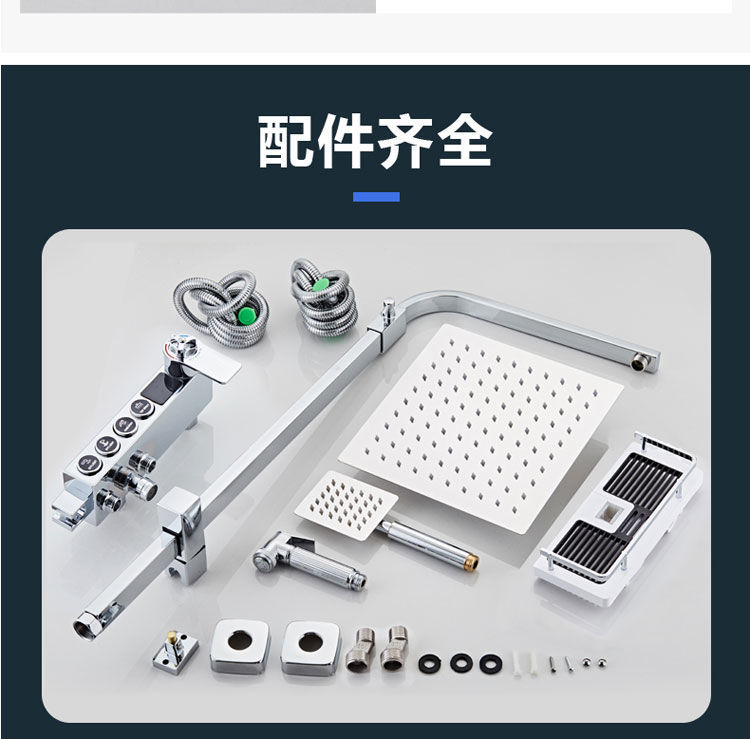 配件齐全