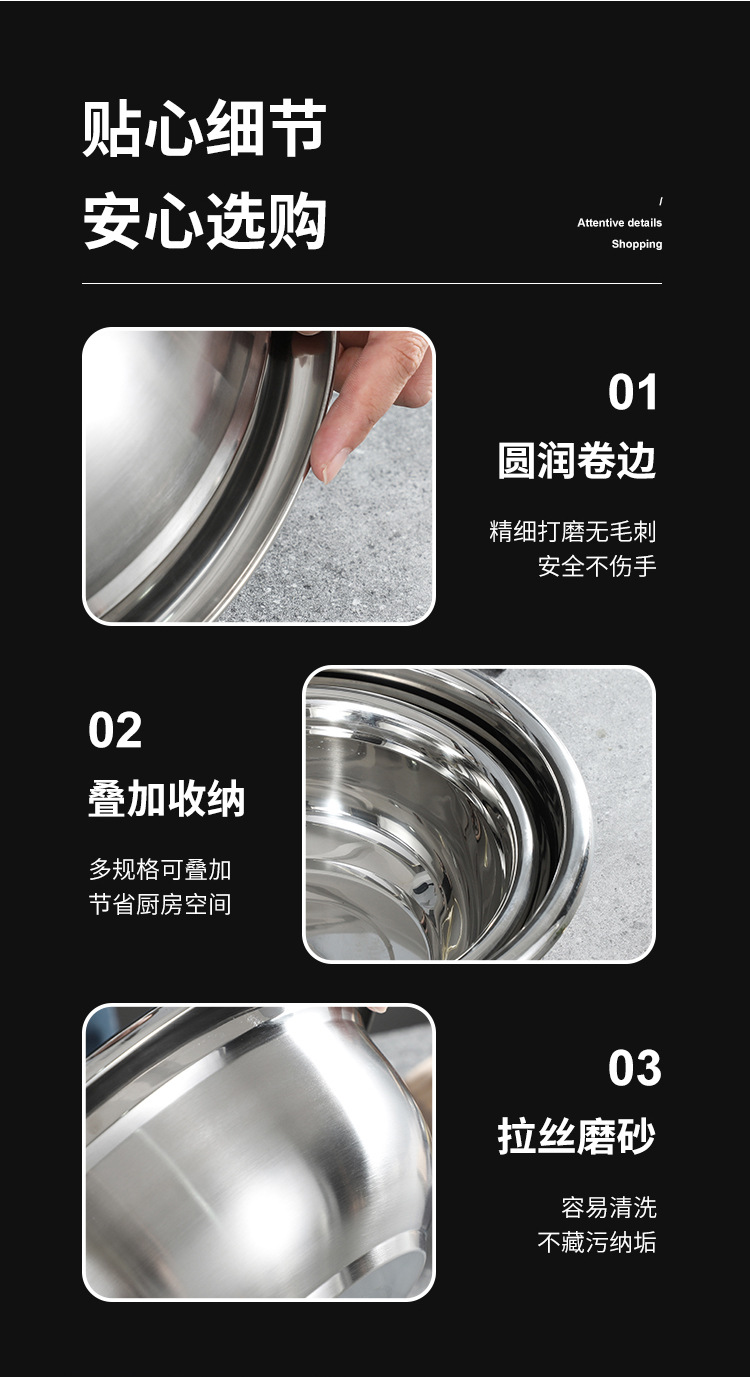 贴心细节
安心选购

/
Attentive details
Shopping

01
圆润卷边
精细打磨无毛刺
安全不伤手

02
叠加收纳
多规格可叠加
节省厨房空间

03
拉丝磨砂
容易清洗
不藏污纳垢