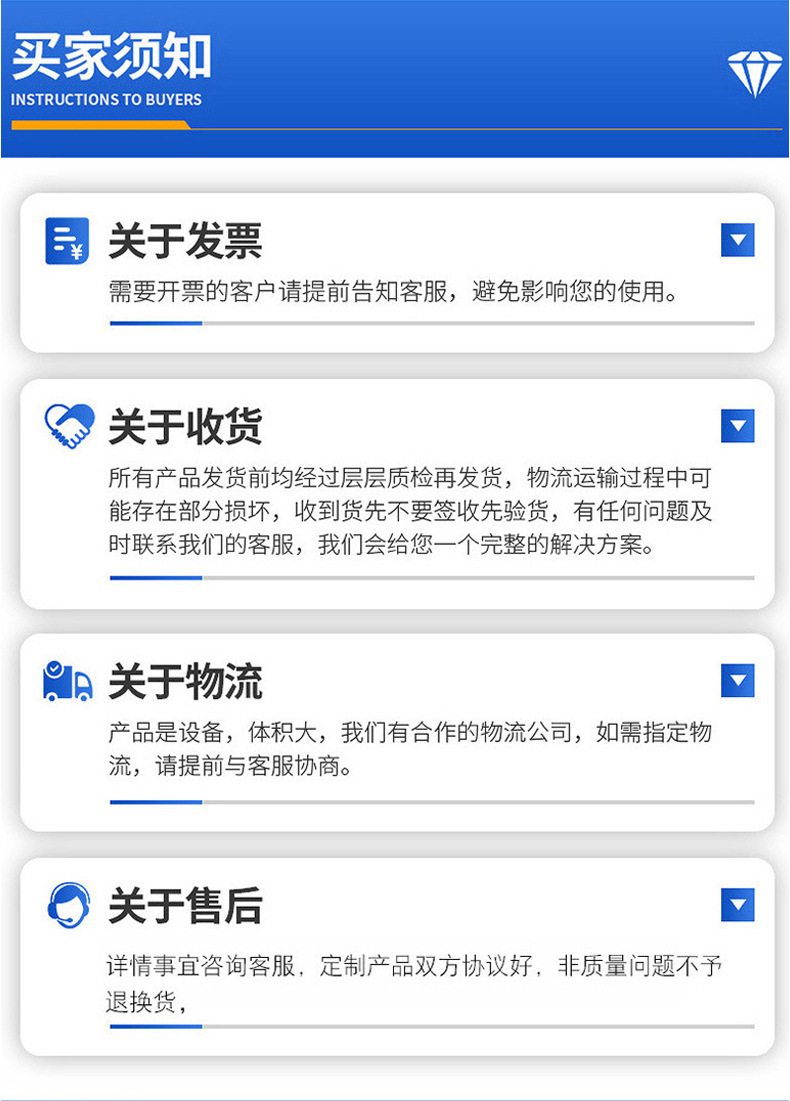 买家须知
INSTRUCTIONS TO BUYERS

关于发票

需要开票的客户请提前告知客服，避免影响您的使用。

关于收货

所有产品发货前均经过层层质检再发货，物流运输过程中可能存在部分损坏，收到货先不要签收先验货，有任何问题及时联系我们的客服，我们会给您一个完整的解决方案。

关于物流

产品是设备，体积大，我们有合作的物流公司，如需指定物流，请提前与客服协商。

关于售后

详情事宜咨询客服，定制产品双方协议好，非质量问题不予退换货，