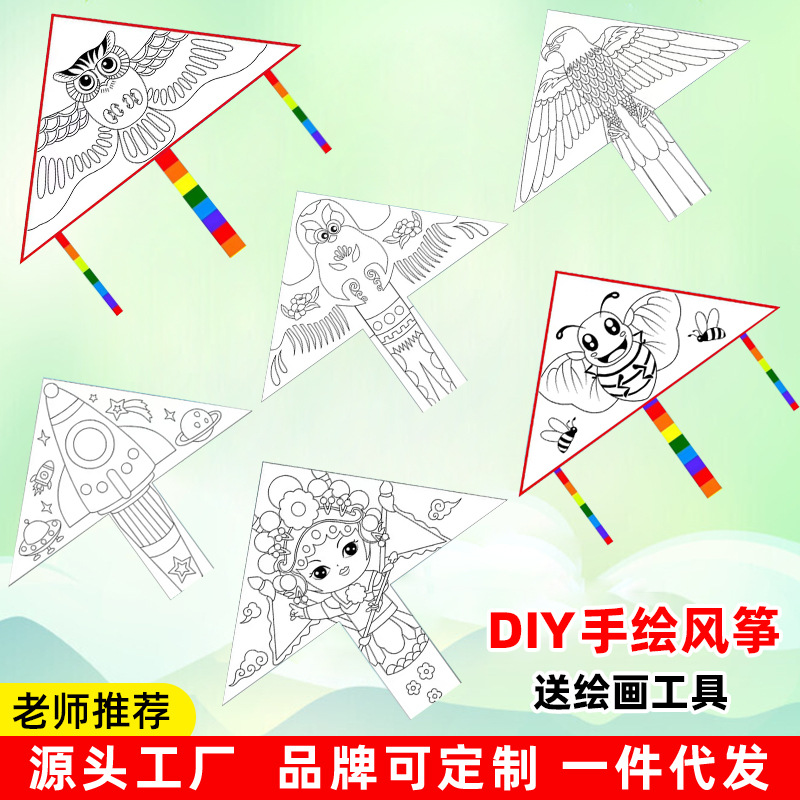 DIY手绘风筝

送绘画工具

老师推荐

源头工厂 品牌可定制 一件代发