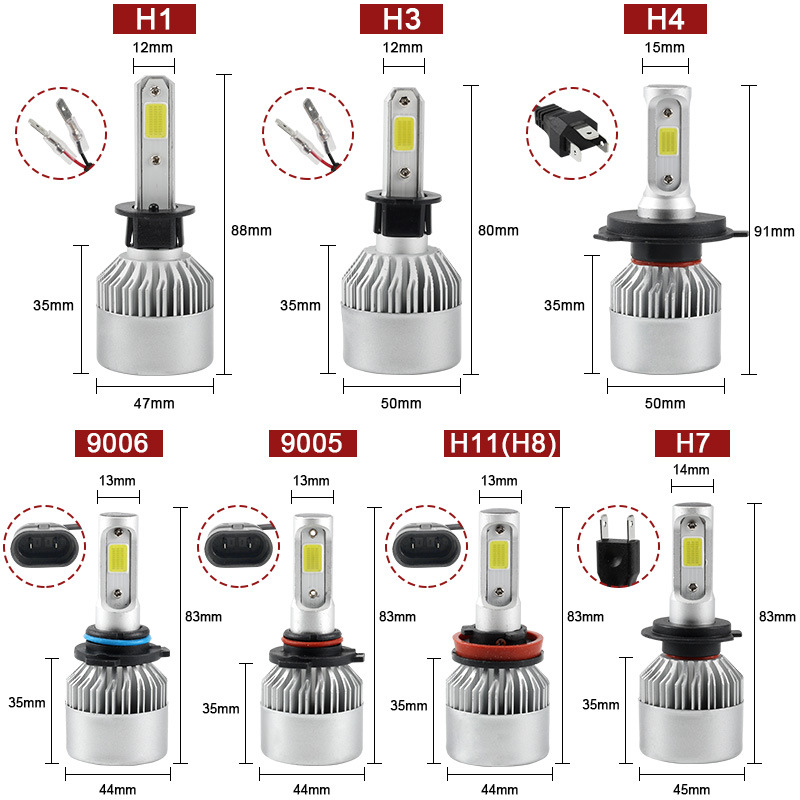 H1
12mm
88mm
35mm
47mm

H3
12mm
80mm
35mm
50mm

H4
15mm
91mm
35mm
50mm

9006
13mm
83mm
35mm
44mm

9005
13mm
83mm
35mm
44mm

H11(H8)
13mm
83mm
35mm
44mm

H7
14mm
83mm
35mm
45mm