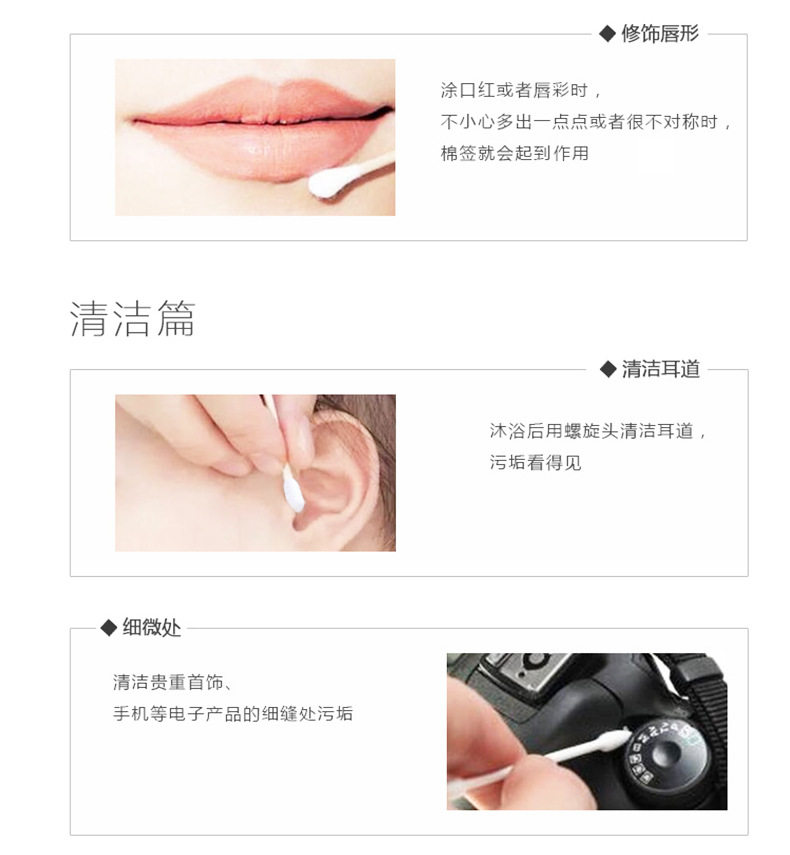 ◆ 修饰唇形

涂口红或者唇彩时，
不小心多出一点点或者很不对称时，
棉签就会起到作用

清洁篇

◆ 清洁耳道

沐浴后用螺旋头清洁耳道，
污垢看得见

◆ 细微处

清洁贵重首饰、
手机等电子产品的细缝处污垢