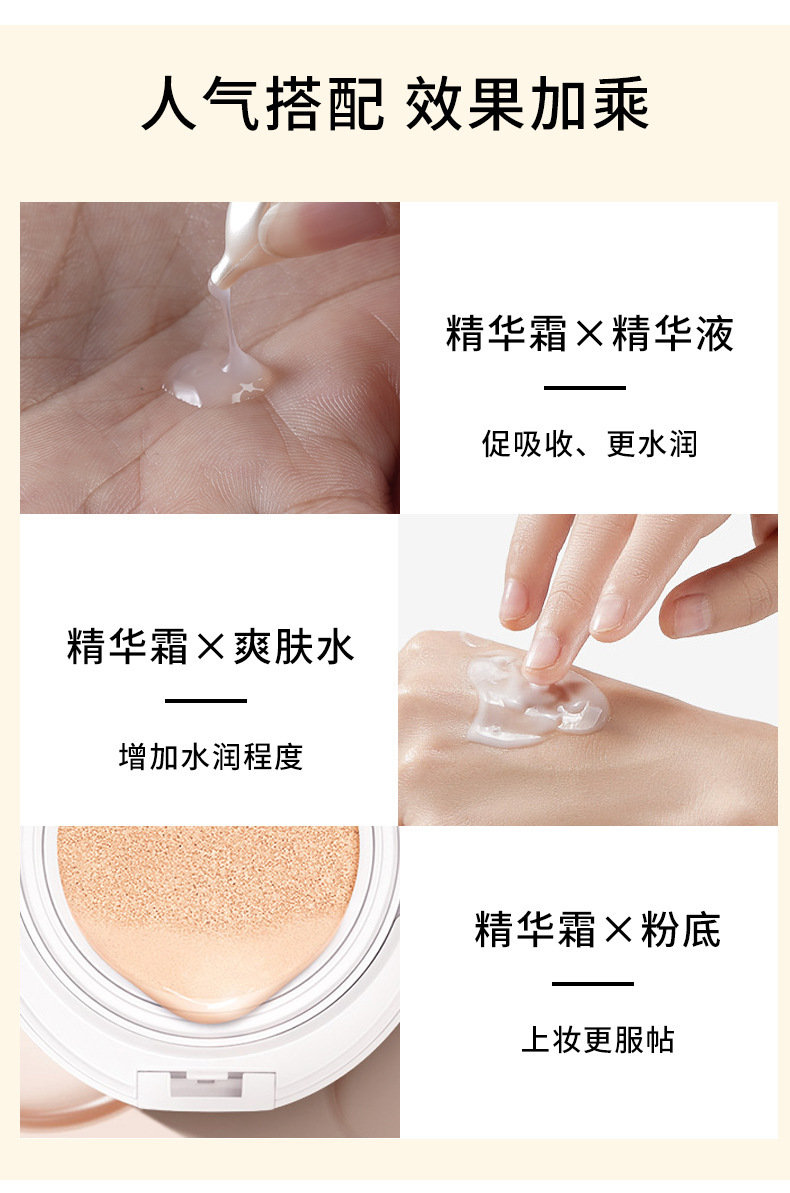 人气搭配 效果加乘

精华霜×精华液

促吸收、更水润

精华霜×爽肤水

增加水润程度

精华霜×粉底

上妆更服帖