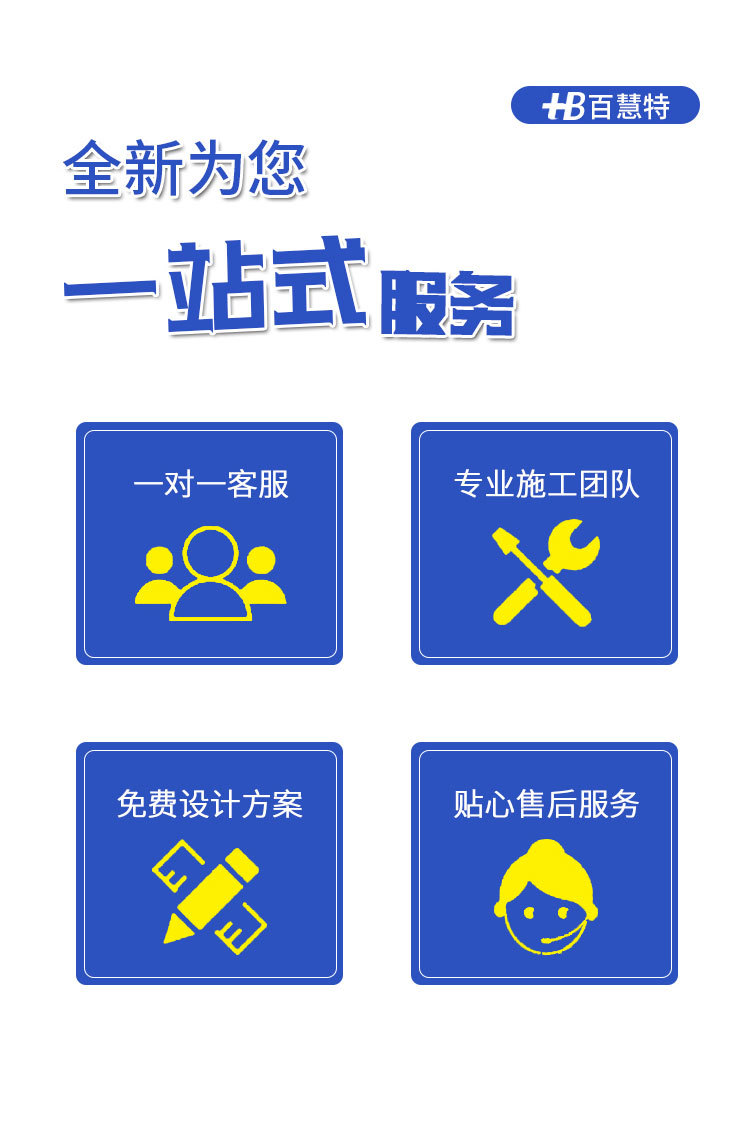 HB百慧特

全新为您

一站式服务

一对一客服

专业施工团队

免费设计方案

贴心售后服务