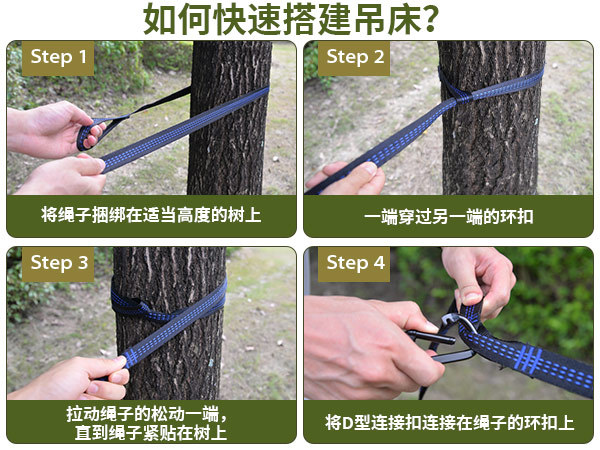 如何快速搭建吊床?

Step 1

将绳子捆绑在适当高度的树上

Step 2

一端穿过另一端的环扣

Step 3

拉动绳子的松动一端，
直到绳子紧贴在树上

Step 4

将D型连接扣连接在绳子的环扣上