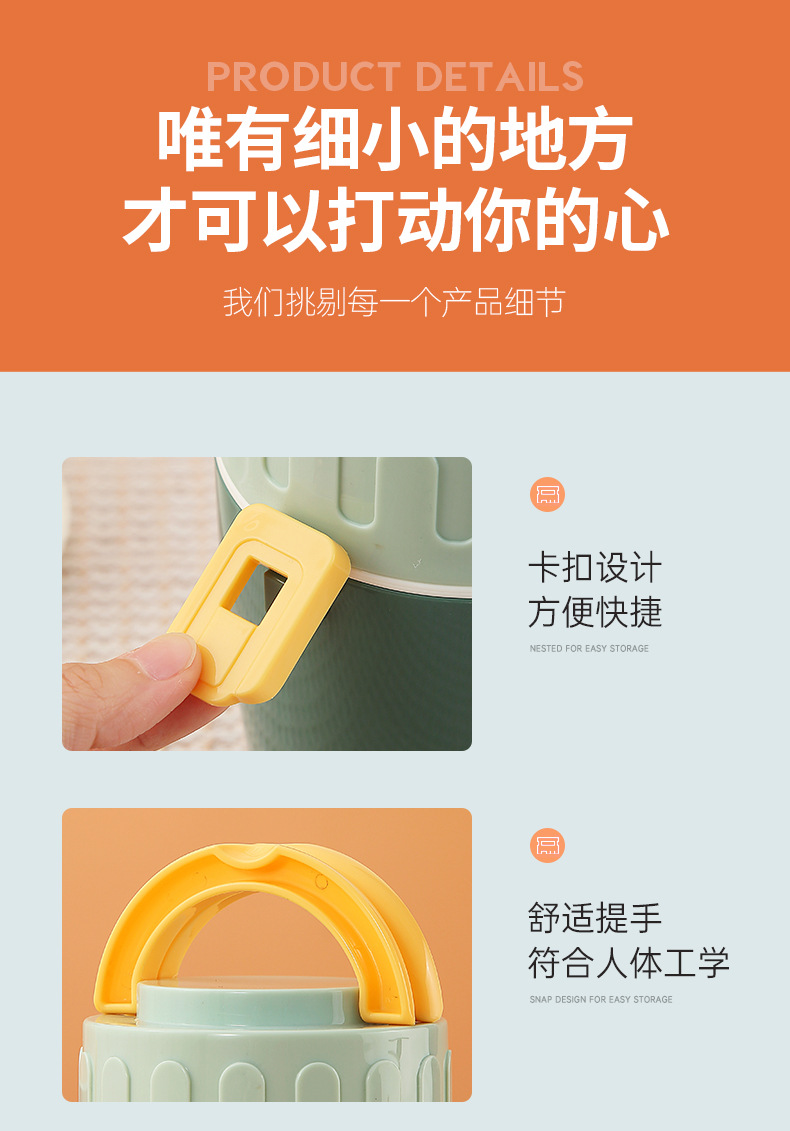 PRODUCT DETAILS

唯有细小的地方
才可以打动你的心

我们挑剔每一个产品细节

卡扣设计
方便快捷

NESTED FOR EASY STORAGE

舒适提手
符合人体工学

SNAP DESIGN FOR EASY STORAGE