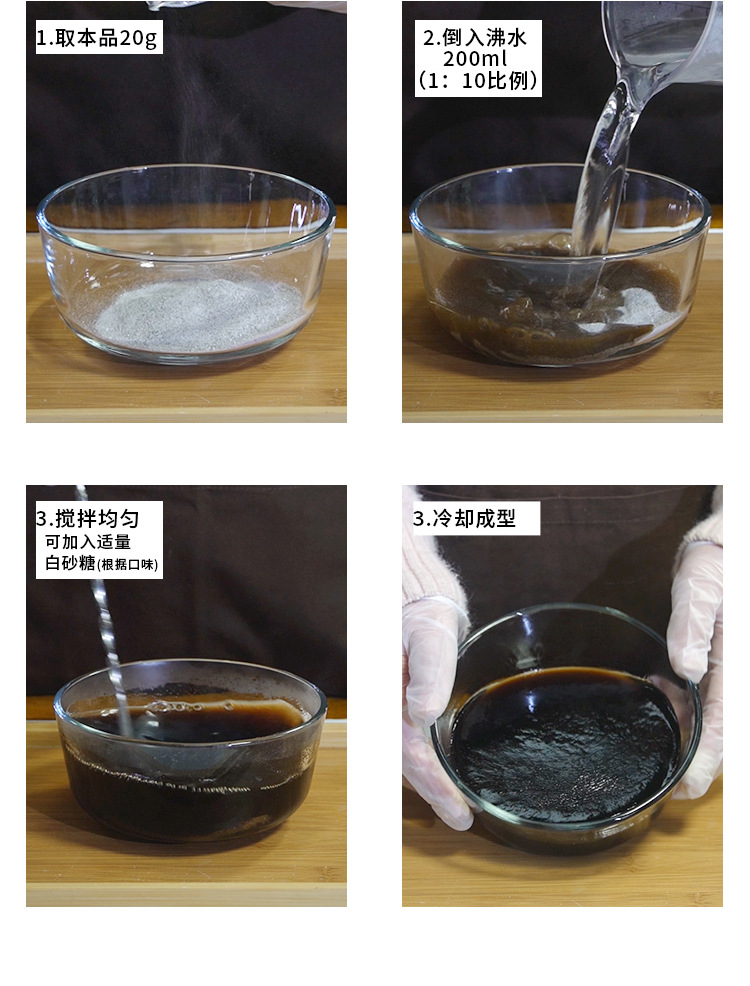 1.取本品20g

2.倒入沸水
200ml
（1：10比例）

3.搅拌均匀
可加入适量
白砂糖(根据口味)

3.冷却成型