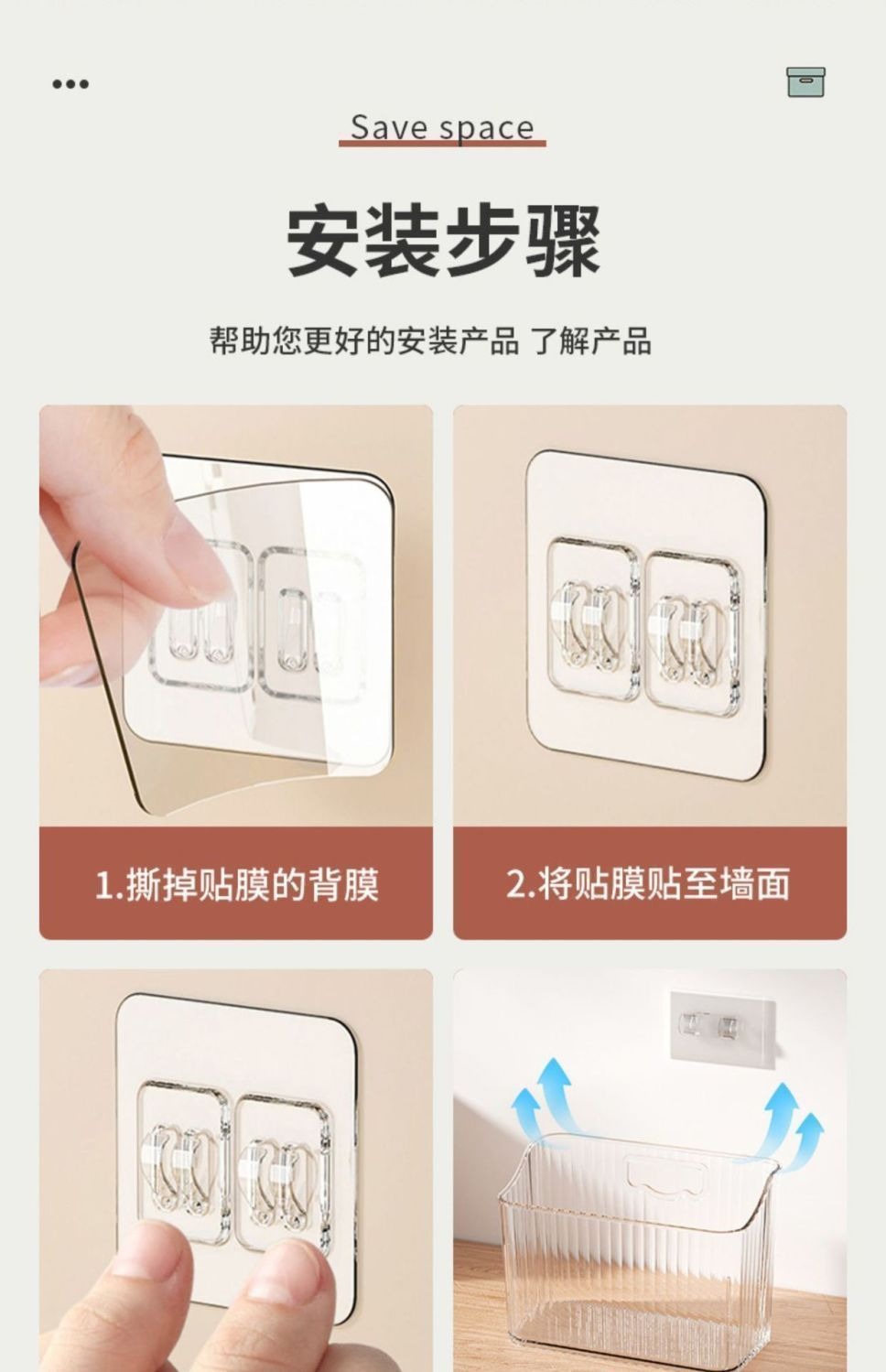 Save space

安装步骤

帮助您更好的安装产品 了解产品

1.撕掉贴膜的背膜

2.将贴膜贴至墙面