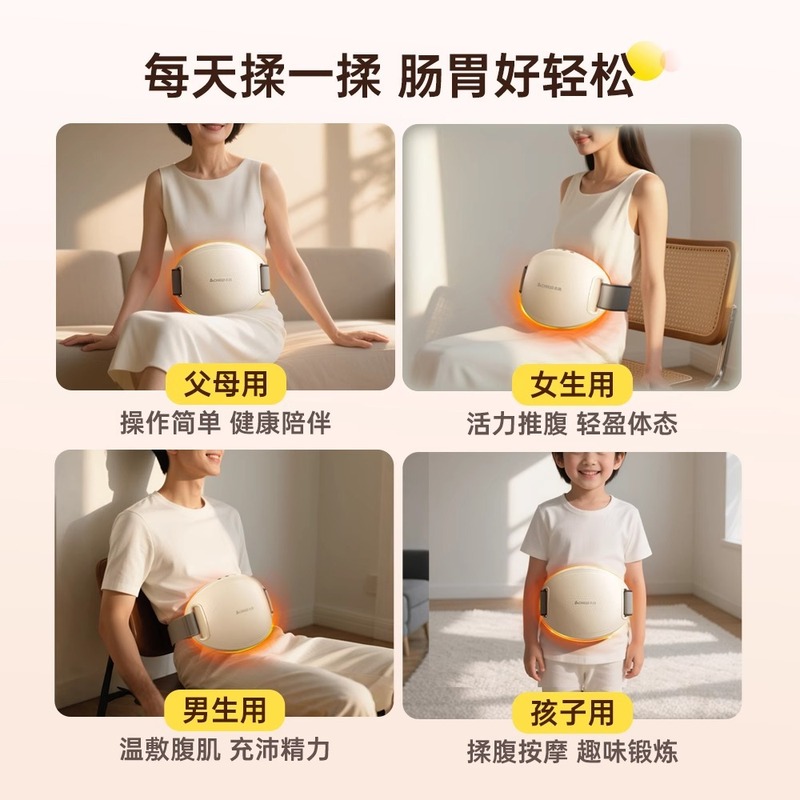 每天揉一揉 肠胃好轻松

父母用
操作简单 健康陪伴

女生用
活力推腹 轻盈体态

男生用
温敷腹肌 充沛精力

孩子用
揉腹按摩 趣味锻炼