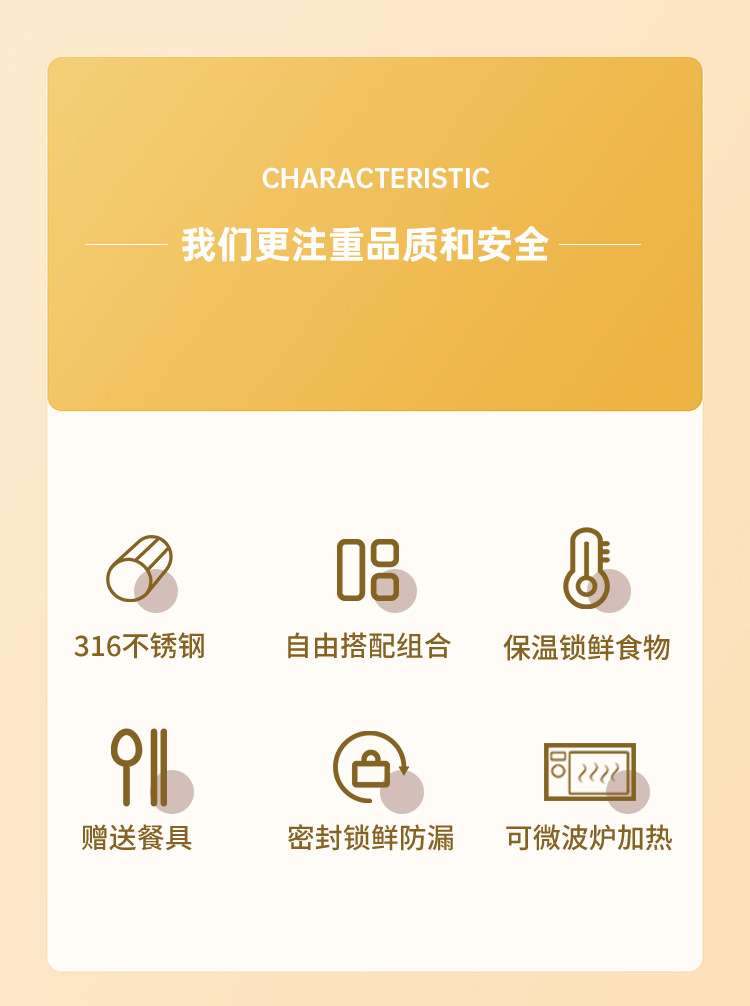 CHARACTERISTIC

我们更注重品质和安全

316不锈钢

自由搭配组合

保温锁鲜食物

赠送餐具

密封锁鲜防漏

可微波炉加热