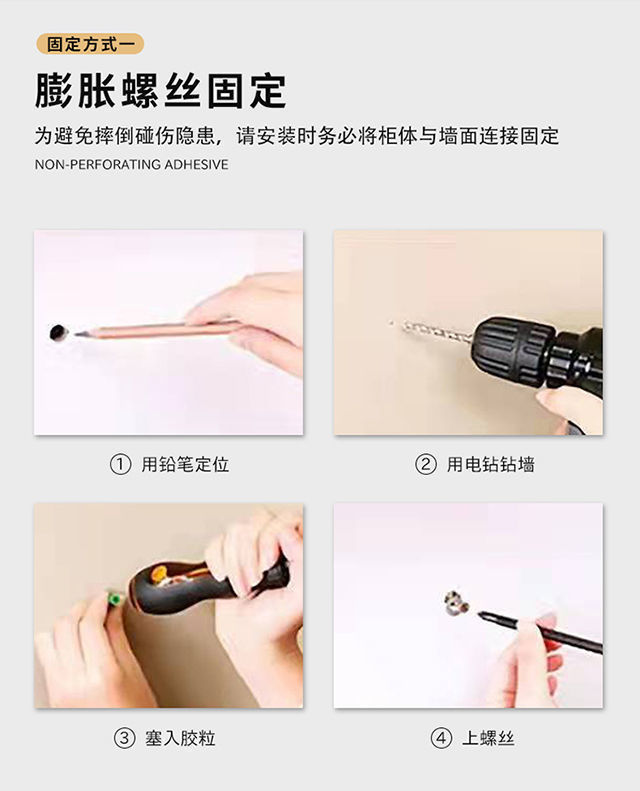 固定方式一

膨胀螺丝固定

为避免摔倒碰伤隐患，请安装时务必将柜体与墙面连接固定

NON-PERFORATING ADHESIVE

① 用铅笔定位

② 用电钻钻墙

③ 塞入胶粒

④ 上螺丝