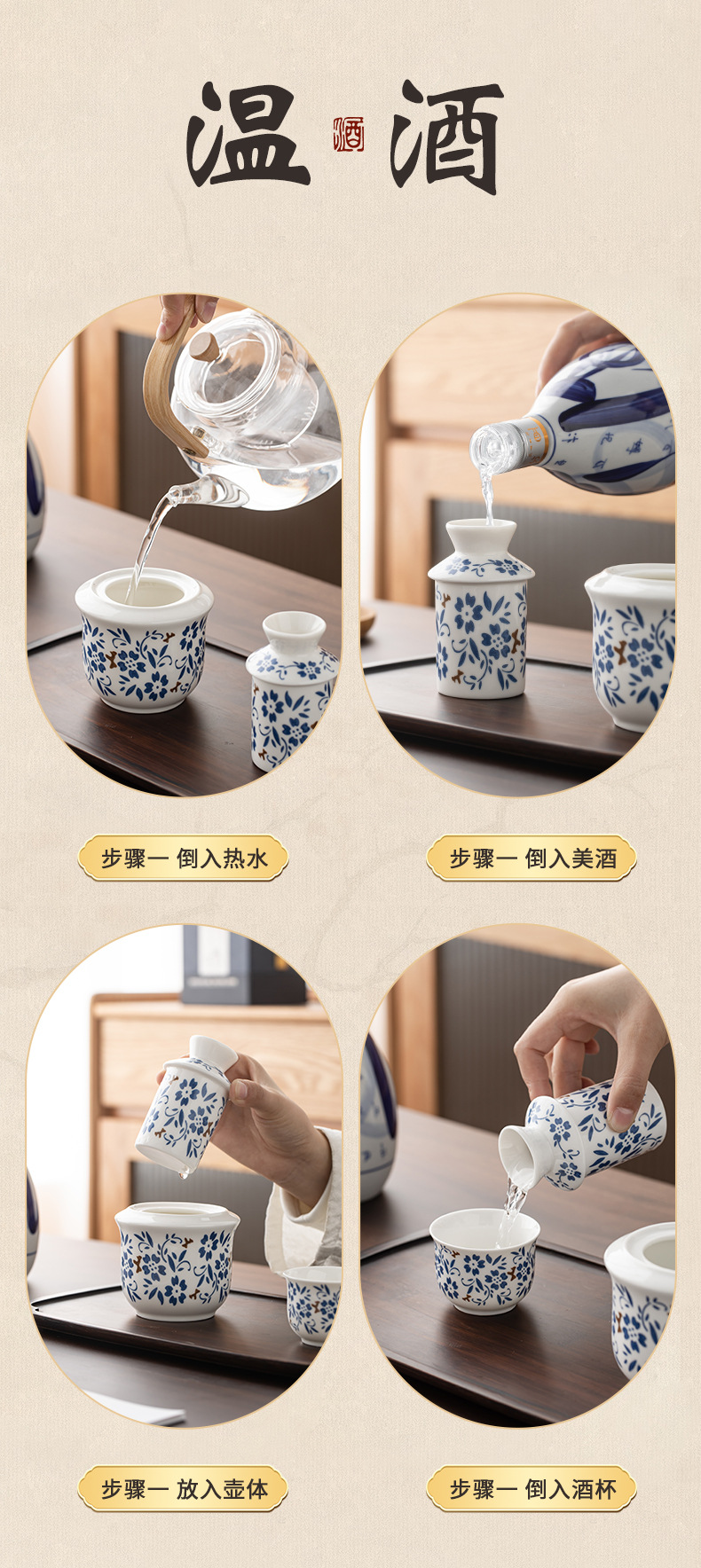 温 酒 酒

步骤一 倒入热水

步骤一 倒入美酒

步骤一 放入壶体

步骤一 倒入酒杯