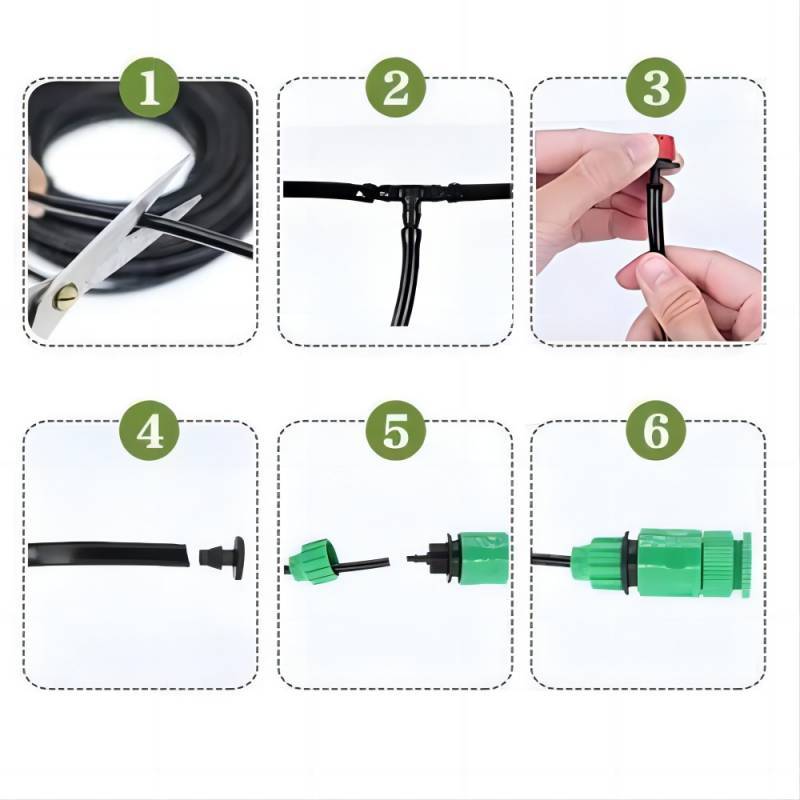 1

2

3

4

5

6