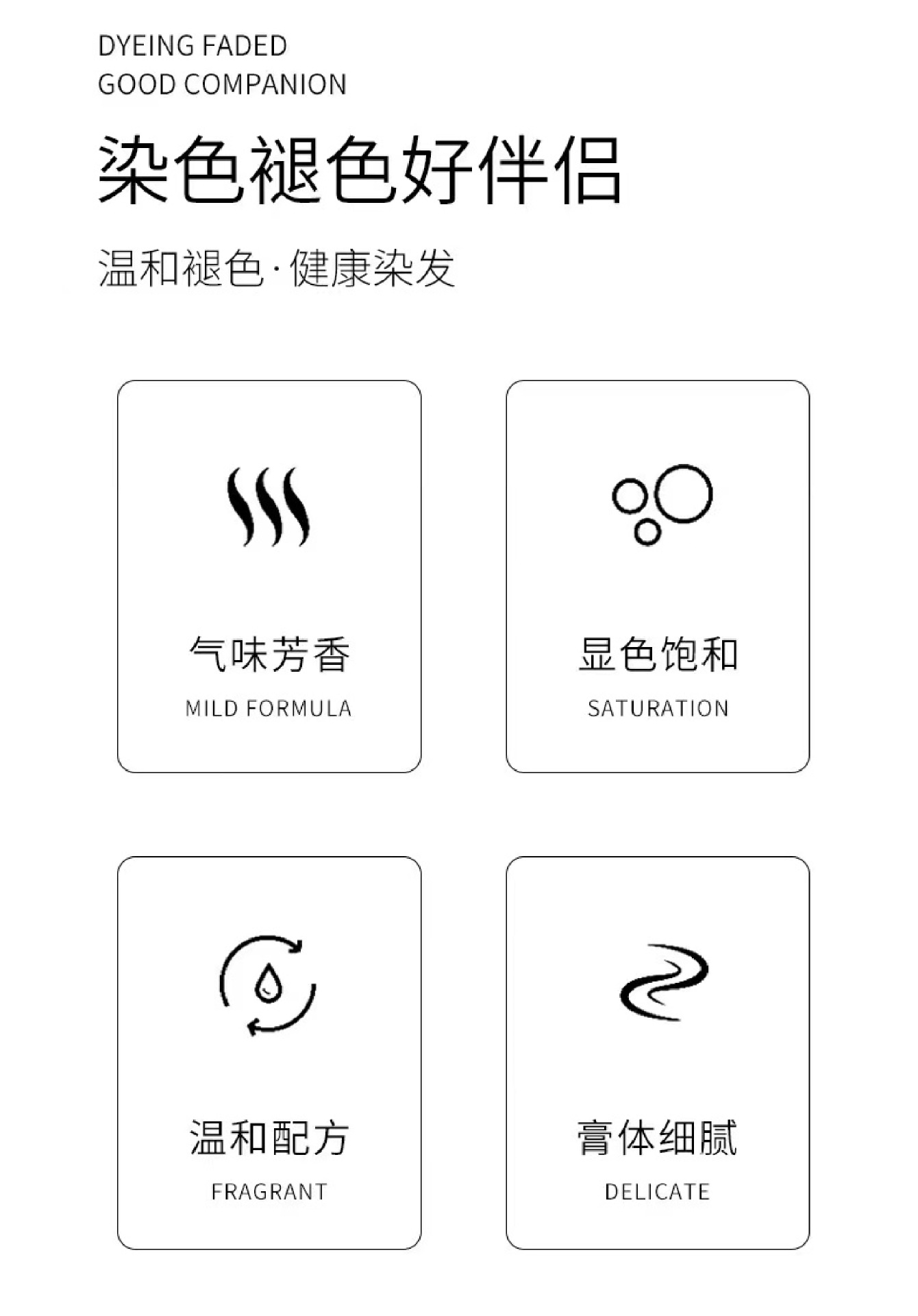 DYEING FADED
GOOD COMPANION

染色褪色好伴侣

温和褪色·健康染发

气味芳香
MILD FORMULA

显色饱和
SATURATION

温和配方
FRAGRANT

膏体细腻
DELICATE