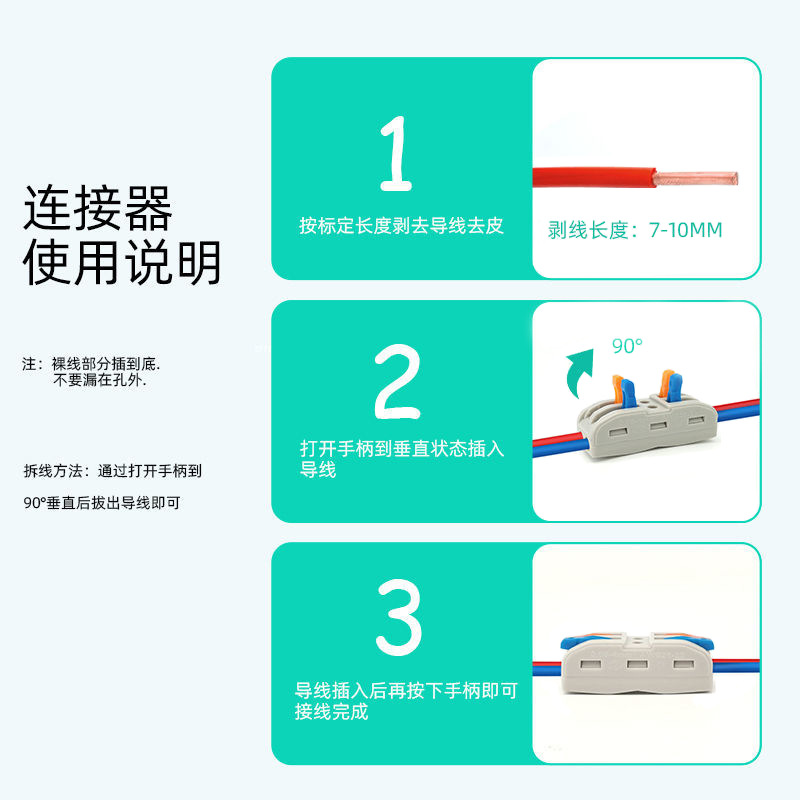 连接器
使用说明

注：裸线部分插到底.
不要漏在孔外.

拆线方法：通过打开手柄到
90°垂直后拔出导线即可

1
按标定长度剥去导线去皮
剥线长度：7-10MM

2
打开手柄到垂直状态插入导线
90°

3
导线插入后再按下手柄即可接线完成