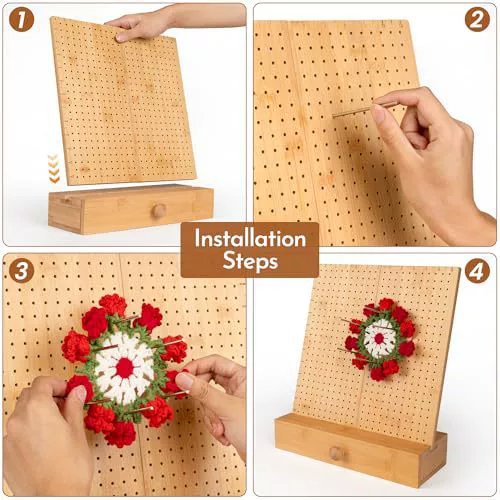 1

2

Installation Steps

3

4