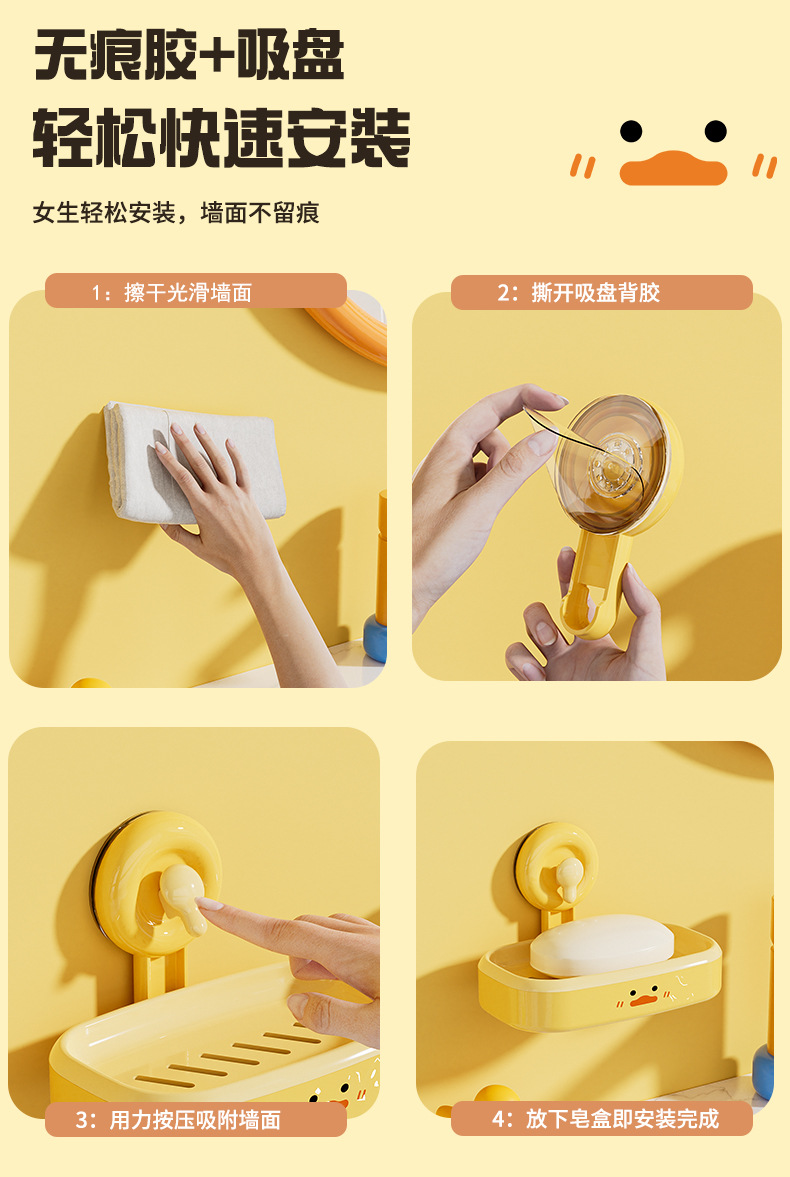 无痕胶+吸盘
轻松快速安装

女生轻松安装，墙面不留痕

1：擦干光滑墙面

2：撕开吸盘背胶

3：用力按压吸附墙面

4：放下皂盒即安装完成