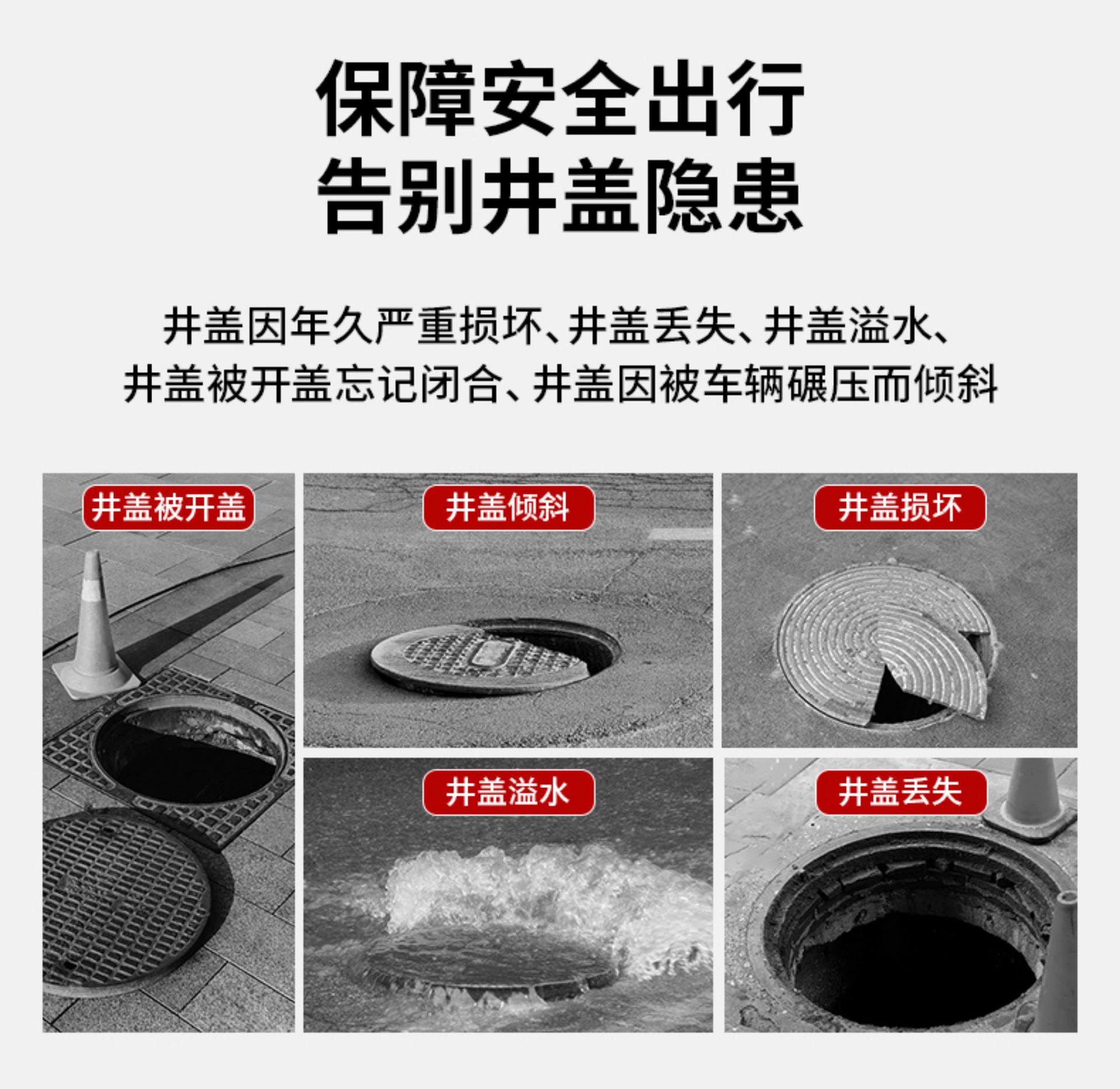 保障安全出行
告别井盖隐患

井盖因年久严重损坏、井盖丢失、井盖溢水、
井盖被开盖忘记闭合、井盖因被车辆碾压而倾斜

井盖被开盖

井盖倾斜

井盖损坏

井盖溢水

井盖丢失