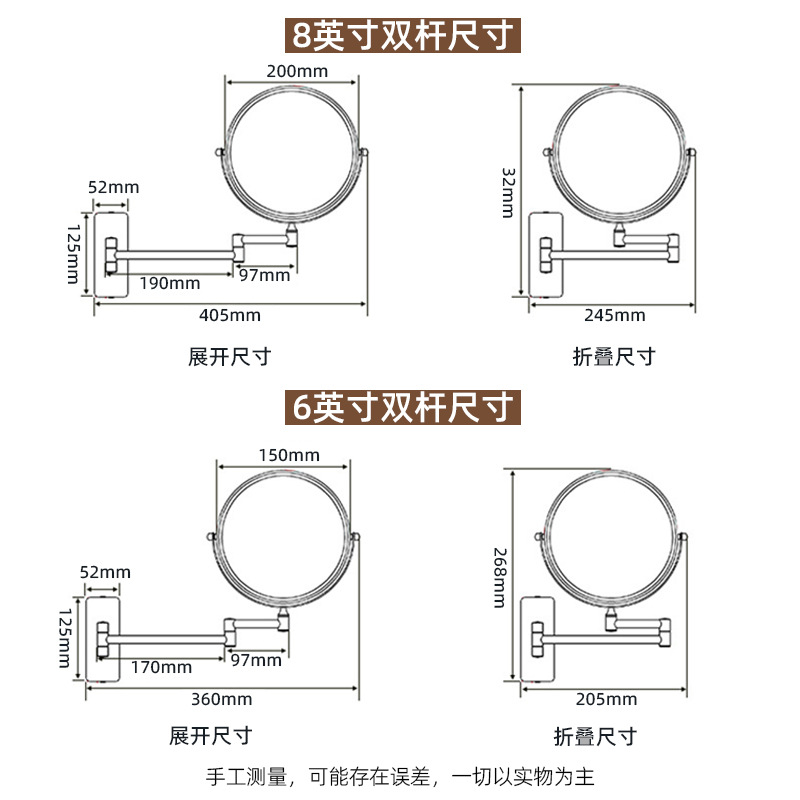 8英寸双杆尺寸

200mm
52mm
125mm
190mm
97mm
405mm

展开尺寸

32mm
245mm

折叠尺寸

6英寸双杆尺寸

150mm
52mm
125mm
170mm
97mm
360mm

展开尺寸

268mm
205mm

折叠尺寸

手工测量，可能存在误差，一切以实物为主