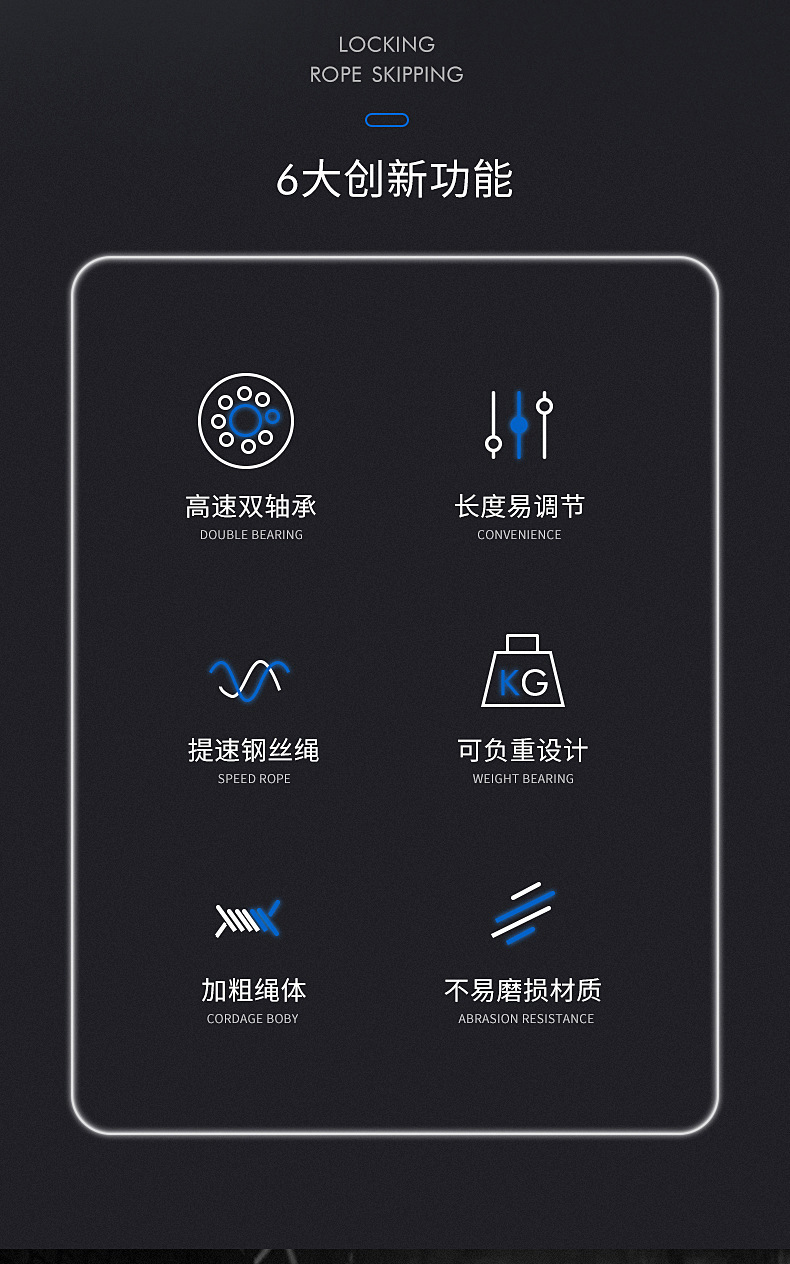 LOCKING
ROPE SKIPPING

6大创新功能

高速双轴承
DOUBLE BEARING

长度易调节
CONVENIENCE

提速钢丝绳
SPEED ROPE

KG

可负重设计
WEIGHT BEARING

加粗绳体
CORDAGE BOBY

不易磨损材质
ABRASION RESISTANCE