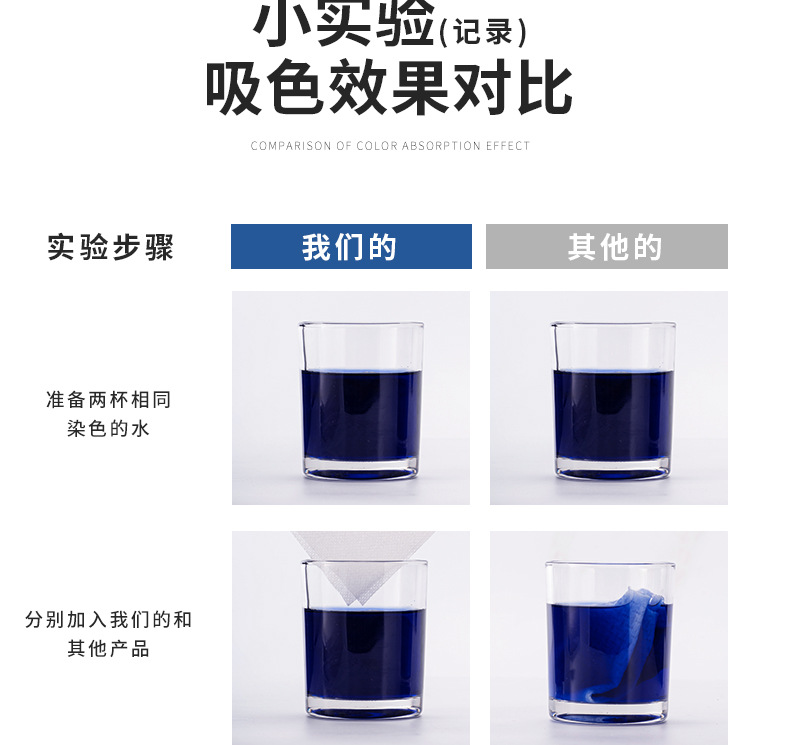 小实验(记录)
吸色效果对比

COMPARISON OF COLOR ABSORPTION EFFECT

实验步骤

我们的

其他的

准备两杯相同染色的水

分别加入我们的和其他产品