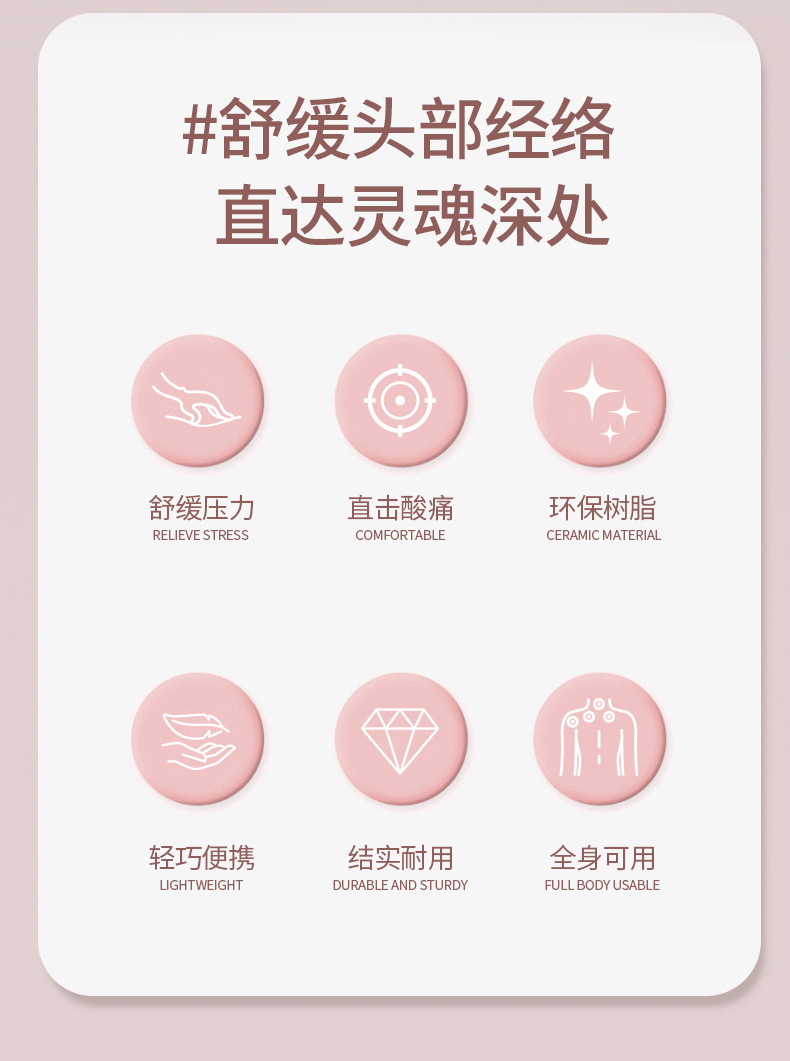 #舒缓头部经络
直达灵魂深处

舒缓压力
RELIEVE STRESS

直击酸痛
COMFORTABLE

环保树脂
CERAMIC MATERIAL

轻巧便携
LIGHTWEIGHT

结实耐用
DURABLE AND STURDY

全身可用
FULL BODY USABLE