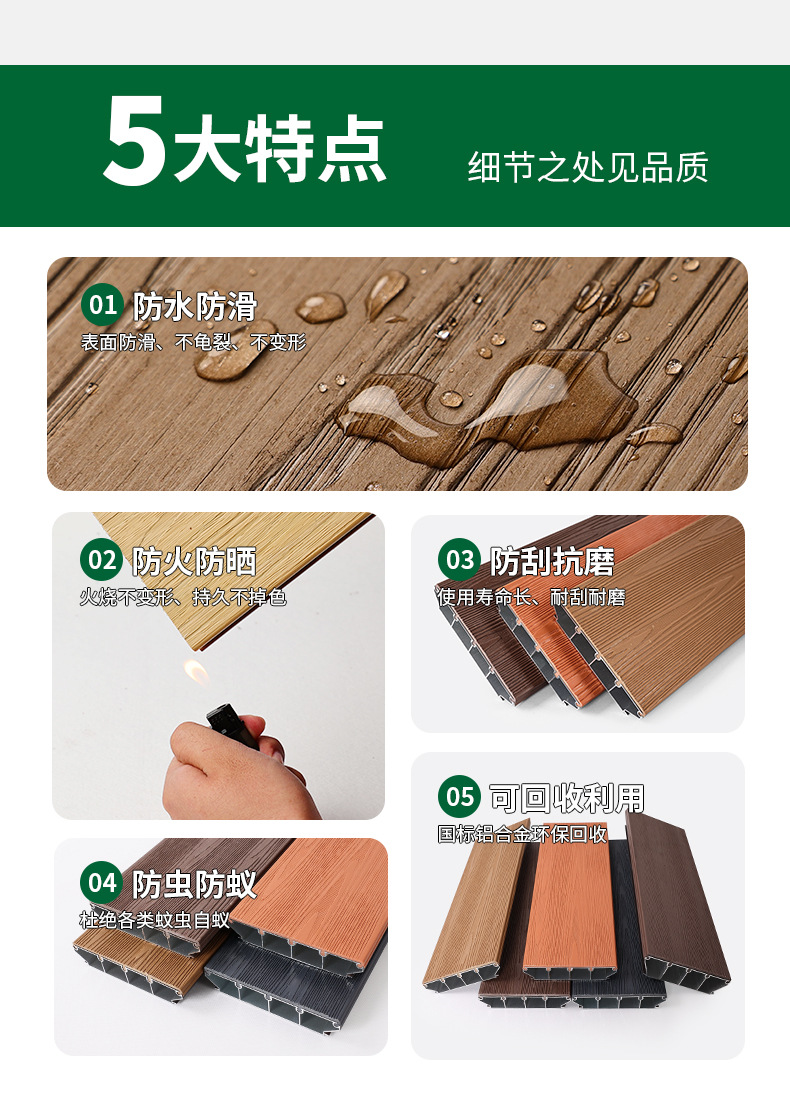 5大特点 细节之处见品质

01 防水防滑
表面防滑、不龟裂、不变形

02 防火防晒
火烧不变形、持久不掉色

03 防刮抗磨
使用寿命长、耐刮耐磨

04 防虫防蚁
杜绝各类蚊虫白蚁

05 可回收利用
国标铝合金环保回收