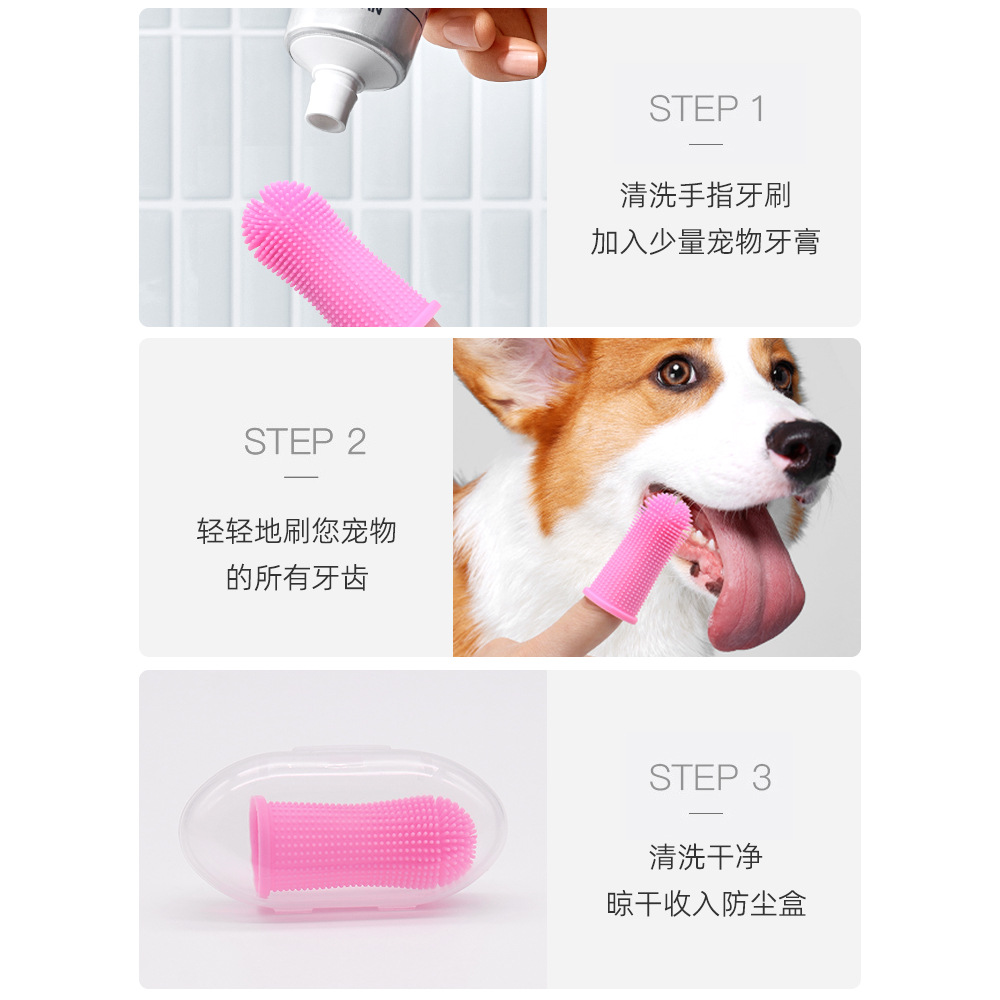 STEP 1

清洗手指牙刷
加入少量宠物牙膏

STEP 2

轻轻地刷您宠物
的所有牙齿

STEP 3

清洗干净
晾干收入防尘盒