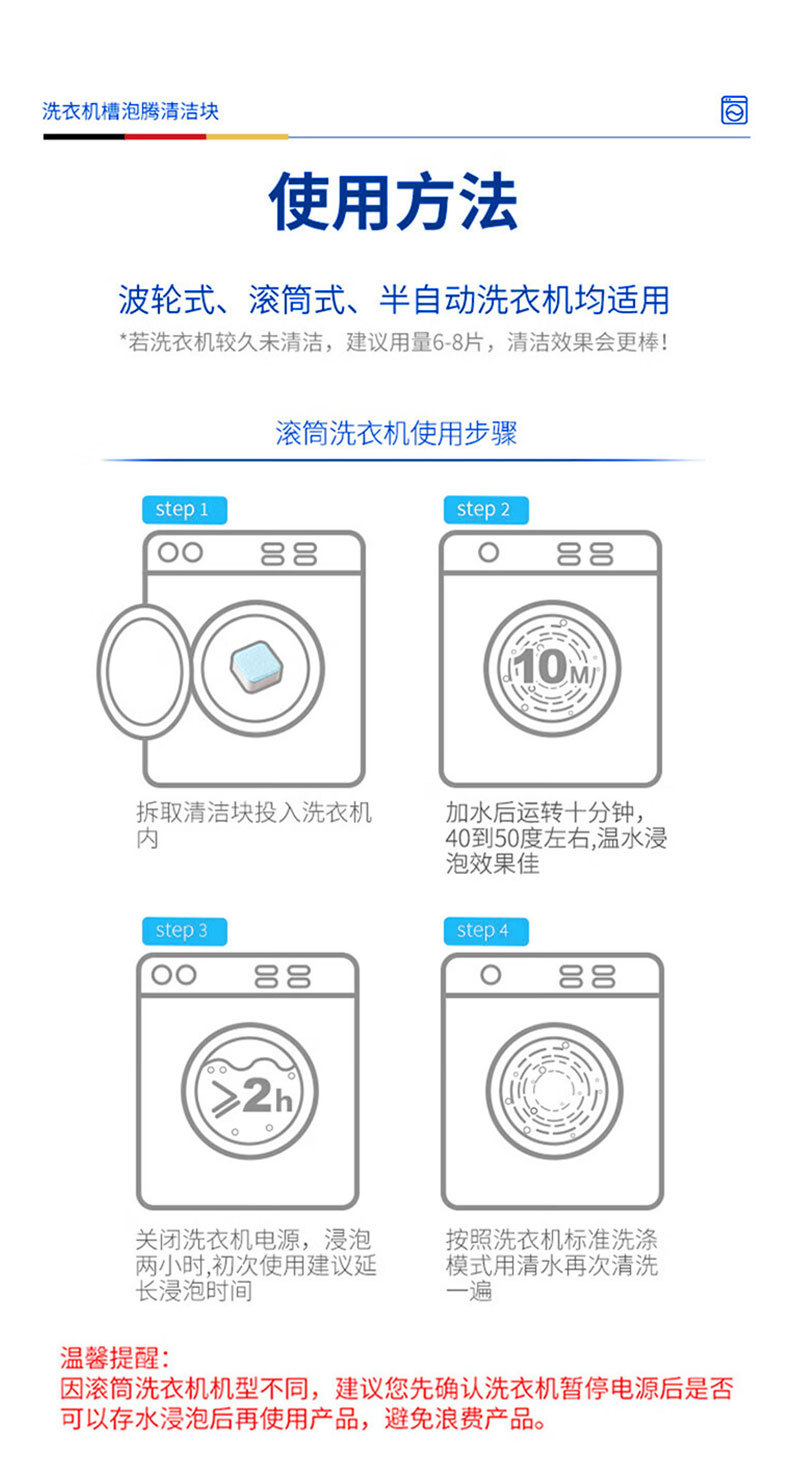 洗衣机槽泡腾清洁块

使用方法

波轮式、滚筒式、半自动洗衣机均适用

*若洗衣机较久未清洁，建议用量6-8片，清洁效果会更棒！

滚筒洗衣机使用步骤

step 1

拆取清洁块投入洗衣机内

step 2

10M

加水后运转十分钟，40到50度左右,温水浸泡效果佳

step 3

≥2h

关闭洗衣机电源，浸泡两小时,初次使用建议延长浸泡时间

step 4

按照洗衣机标准洗涤模式用清水再次清洗一遍

温馨提醒：
因滚筒洗衣机机型不同，建议您先确认洗衣机暂停电源后是否可以存水浸泡后再使用产品，避免浪费产品。