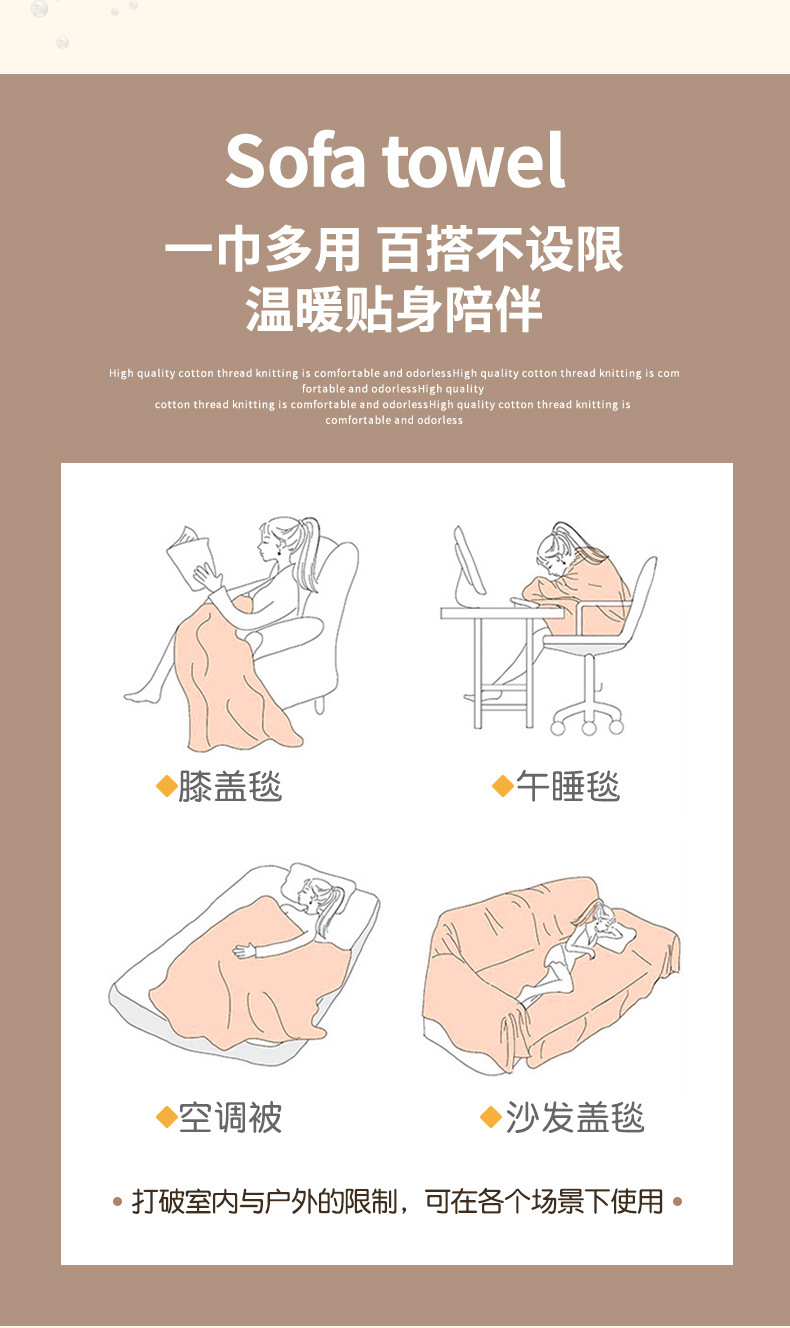 Sofa towel

一巾多用 百搭不设限
温暖贴身陪伴

High quality cotton thread knitting is comfortable and odorlessHigh quality cotton thread knitting is comfortable and odorlessHigh quality cotton thread knitting is comfortable and odorlessHigh quality cotton thread knitting is comfortable and odorless

◆膝盖毯

◆午睡毯

◆空调被

◆沙发盖毯

• 打破室内与户外的限制，可在各个场景下使用 •