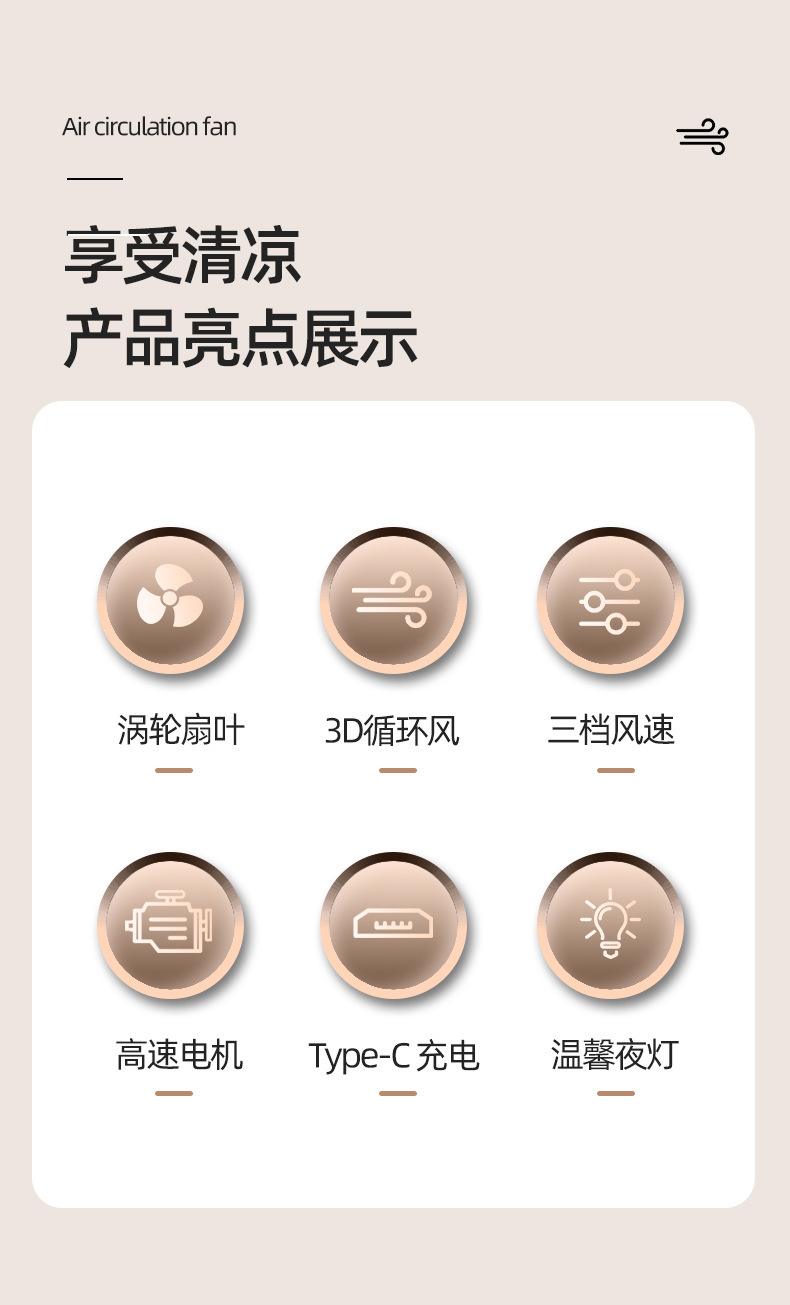 Air circulation fan

享受清凉
产品亮点展示

涡轮扇叶

3D循环风

三档风速

高速电机

Type-C充电

温馨夜灯