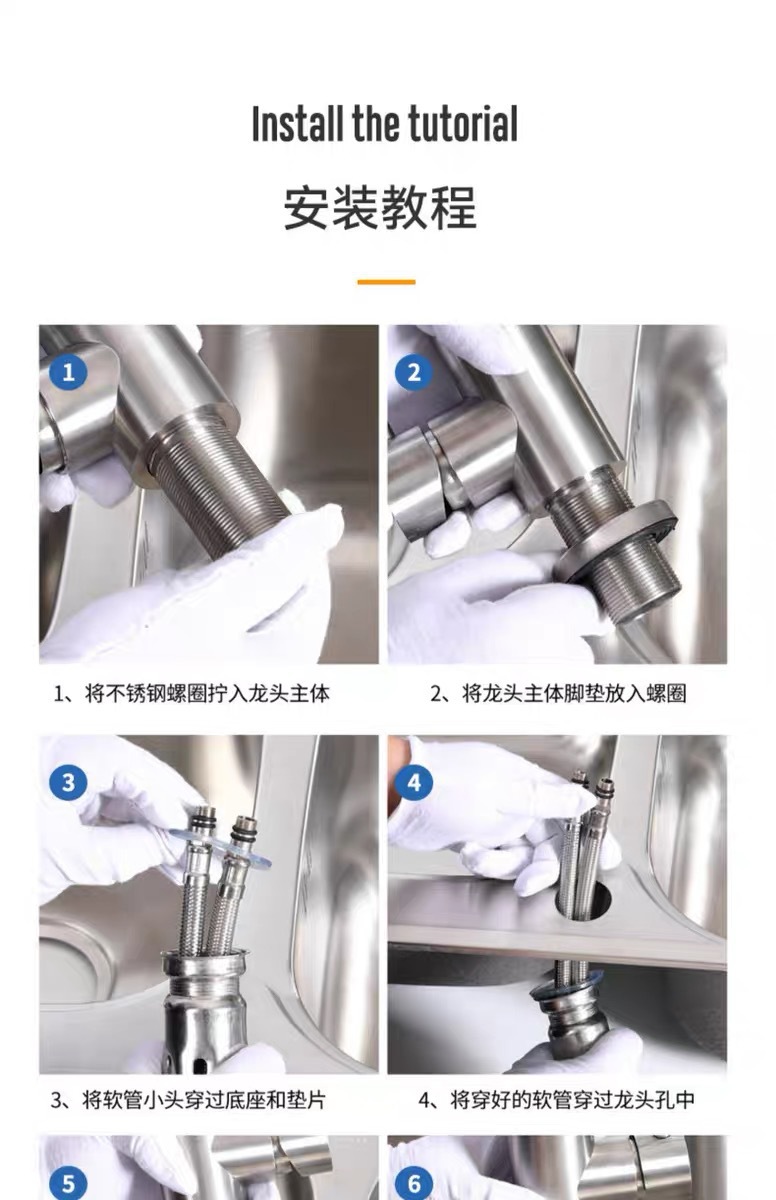 Install the tutorial

安装教程

1

2

1、将不锈钢螺圈拧入龙头主体

2、将龙头主体脚垫放入螺圈

3

4

3、将软管小头穿过底座和垫片

4、将穿好的软管穿过龙头孔中

5

6