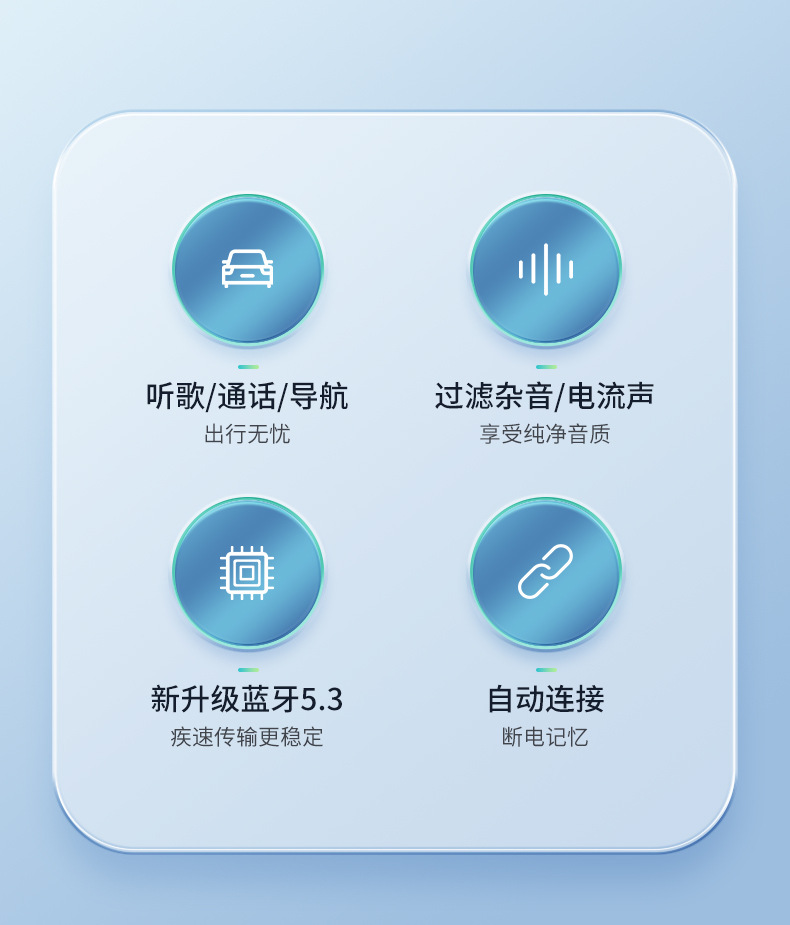 听歌/通话/导航
出行无忧

过滤杂音/电流声
享受纯净音质

新升级蓝牙5.3
疾速传输更稳定

自动连接
断电记忆