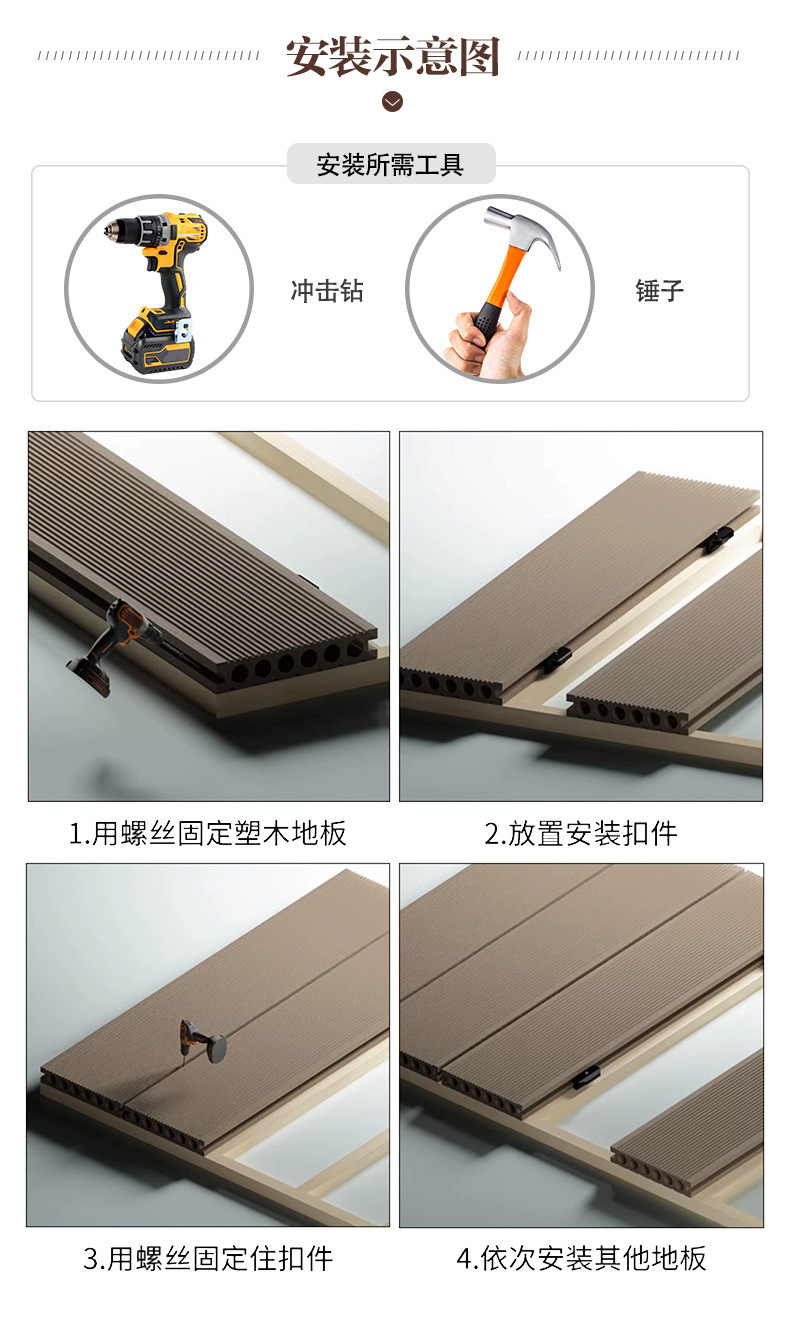 安装示意图

安装所需工具

冲击钻

锤子

1.用螺丝固定塑木地板

2.放置安装扣件

3.用螺丝固定住扣件

4.依次安装其他地板