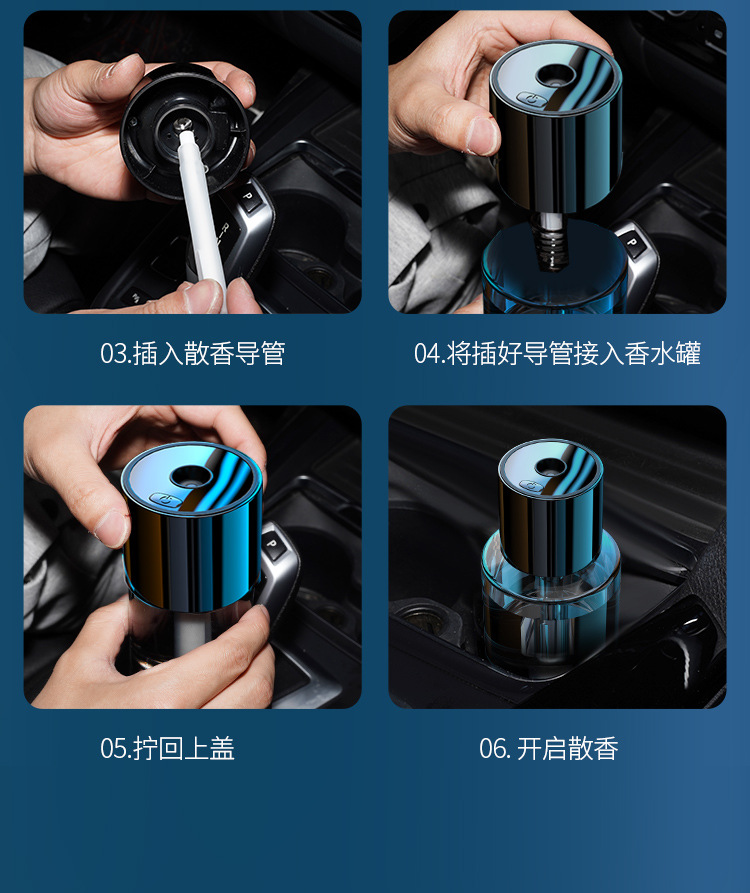 03.插入散香导管

04.将插好导管接入香水罐

05.拧回上盖

06. 开启散香