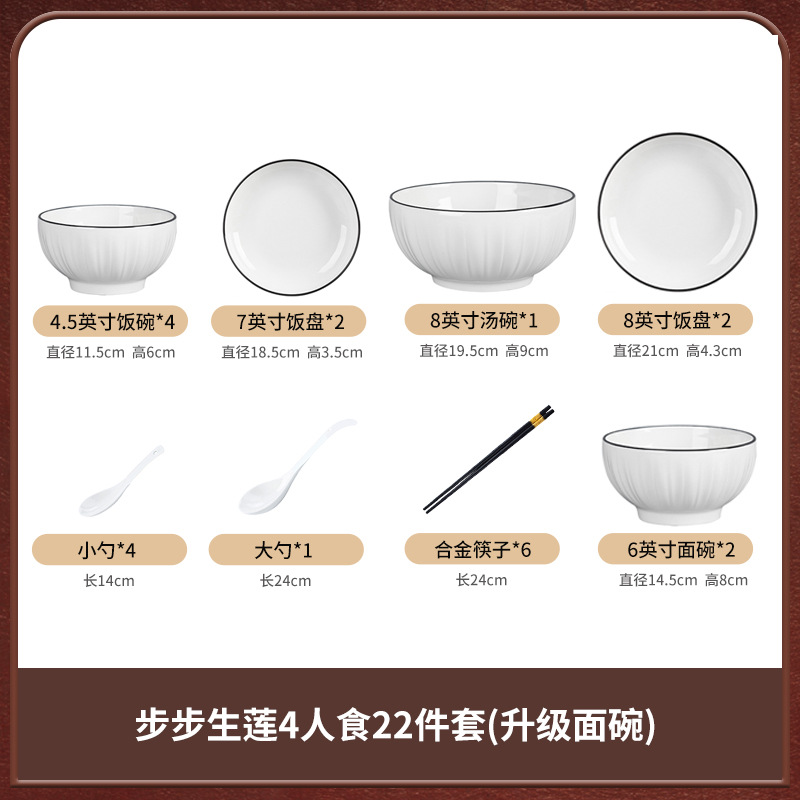 4.5英寸饭碗*4
直径11.5cm 高6cm

7英寸饭盘*2
直径18.5cm 高3.5cm

8英寸汤碗*1
直径19.5cm 高9cm

8英寸饭盘*2
直径21cm 高4.3cm

小勺*4
长14cm

大勺*1
长24cm

合金筷子*6
长24cm

6英寸面碗*2
直径14.5cm 高8cm

步步生莲4人食22件套(升级面碗)