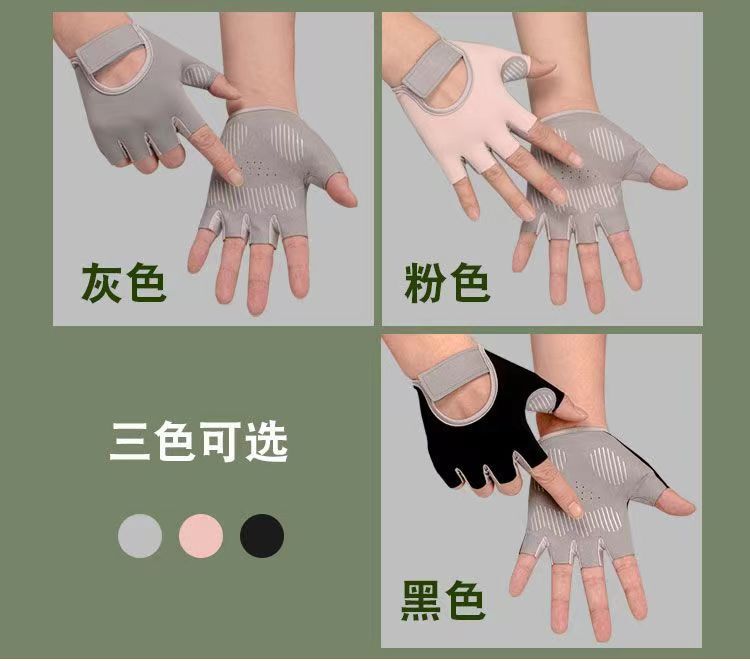 灰色

粉色

三色可选

黑色