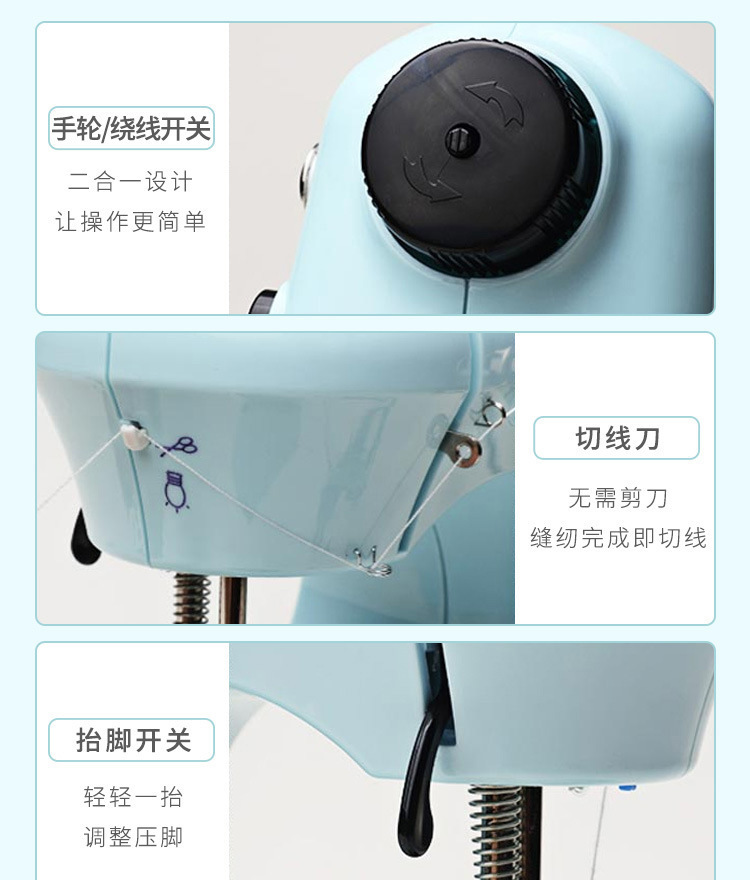 手轮/绕线开关

二合一设计
让操作更简单

切线刀

无需剪刀
缝纫完成即切线

抬脚开关

轻轻一抬
调整压脚