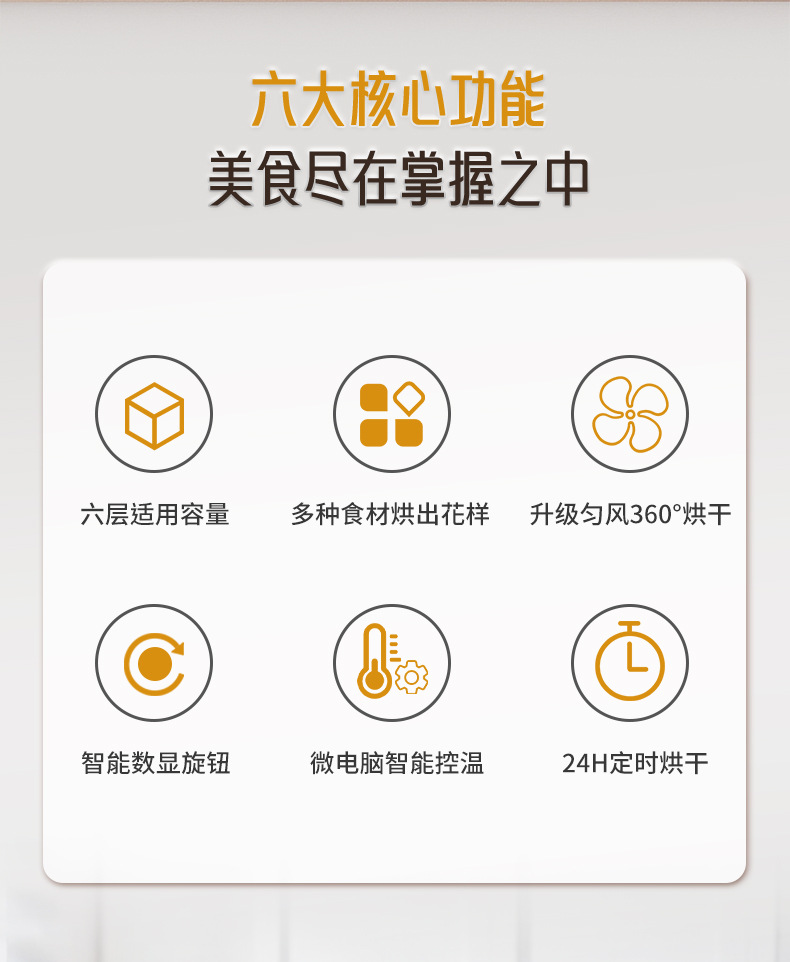 六大核心功能
美食尽在掌握之中

六层适用容量

多种食材烘出花样

升级匀风360°烘干

智能数显旋钮

微电脑智能控温

24H定时烘干