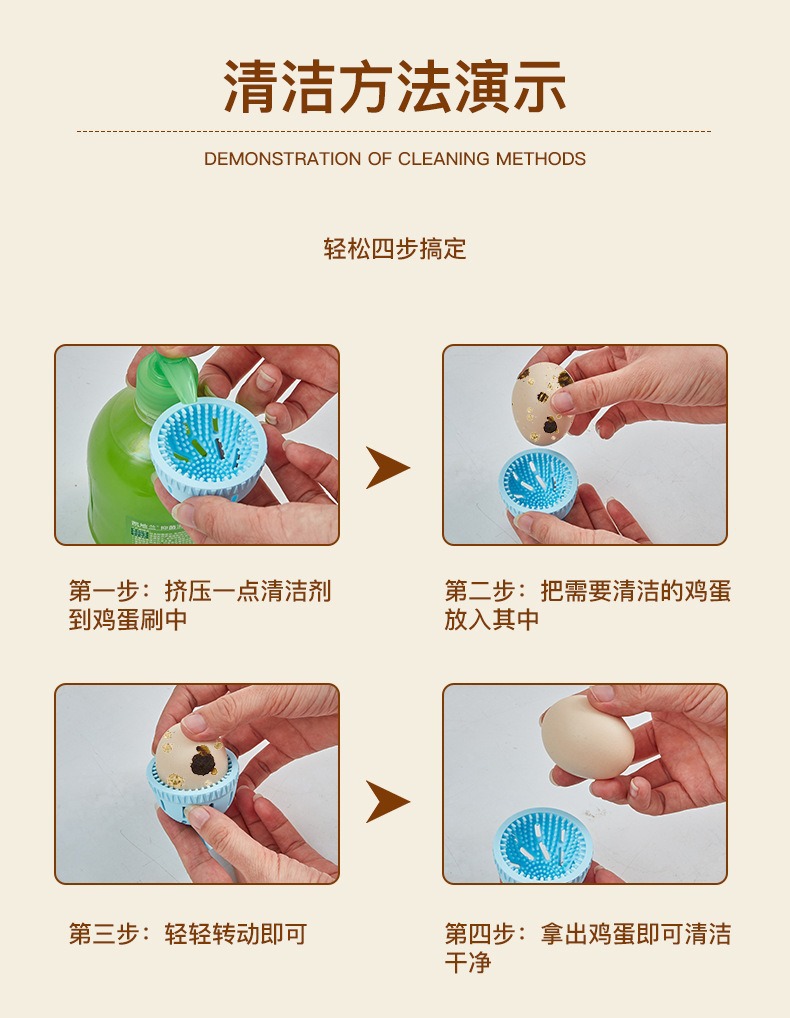 清洁方法演示

DEMONSTRATION OF CLEANING METHODS

轻松四步搞定

第一步：挤压一点清洁剂到鸡蛋刷中

第二步：把需要清洁的鸡蛋放入其中

第三步：轻轻转动即可

第四步：拿出鸡蛋即可清洁干净