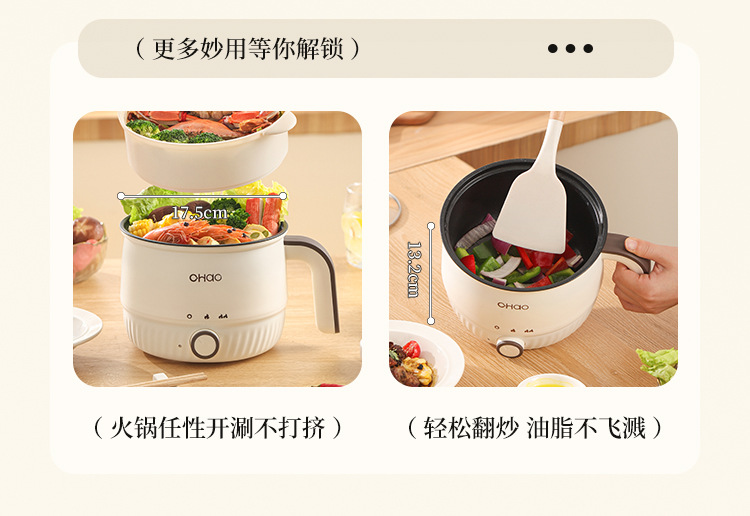 （更多妙用等你解锁）

17.5cm

OHAO

（火锅任性开涮不打挤）

13.2cm

OHAO

（轻松翻炒 油脂不飞溅）