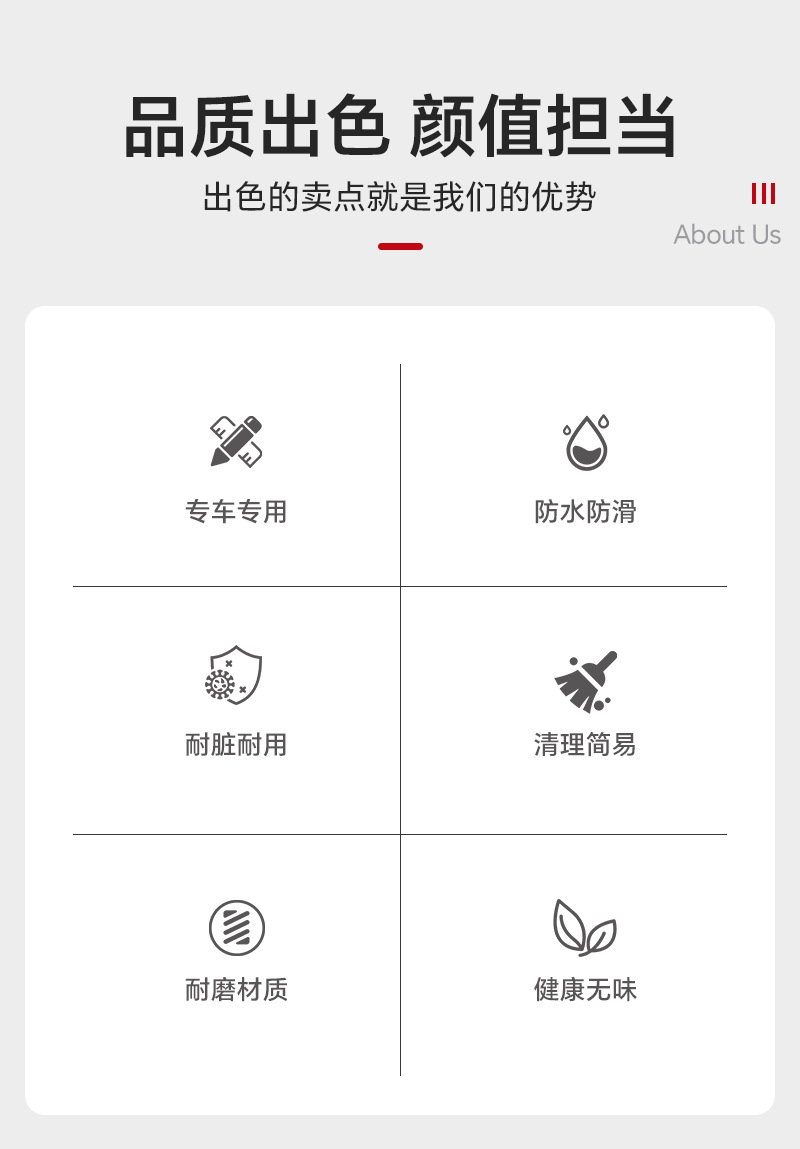 品质出色 颜值担当

出色的卖点就是我们的优势

About Us

专车专用

防水防滑

耐脏耐用

清理简易

耐磨材质

健康无味