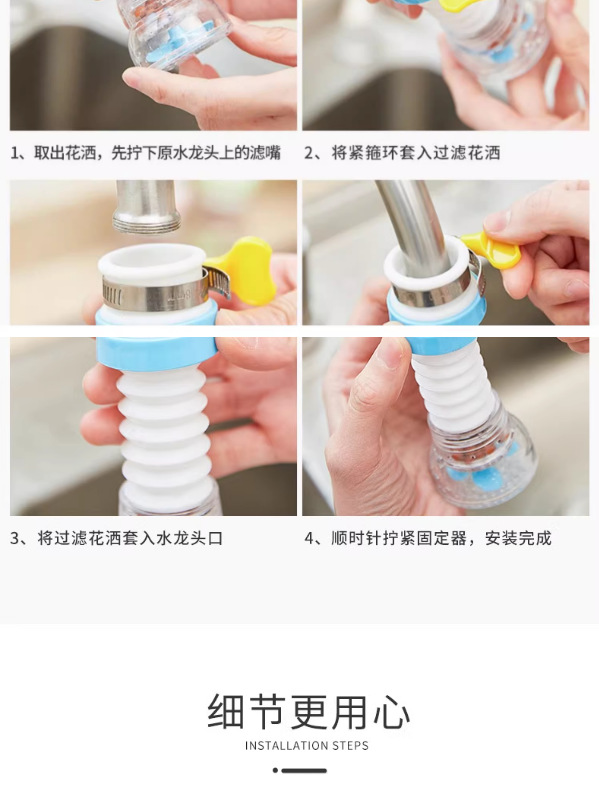 1、取出花洒，先拧下原水龙头上的滤嘴

2、将紧箍环套入过滤花洒

3、将过滤花洒套入水龙头口

4、顺时针拧紧固定器，安装完成

细节更用心

INSTALLATION STEPS