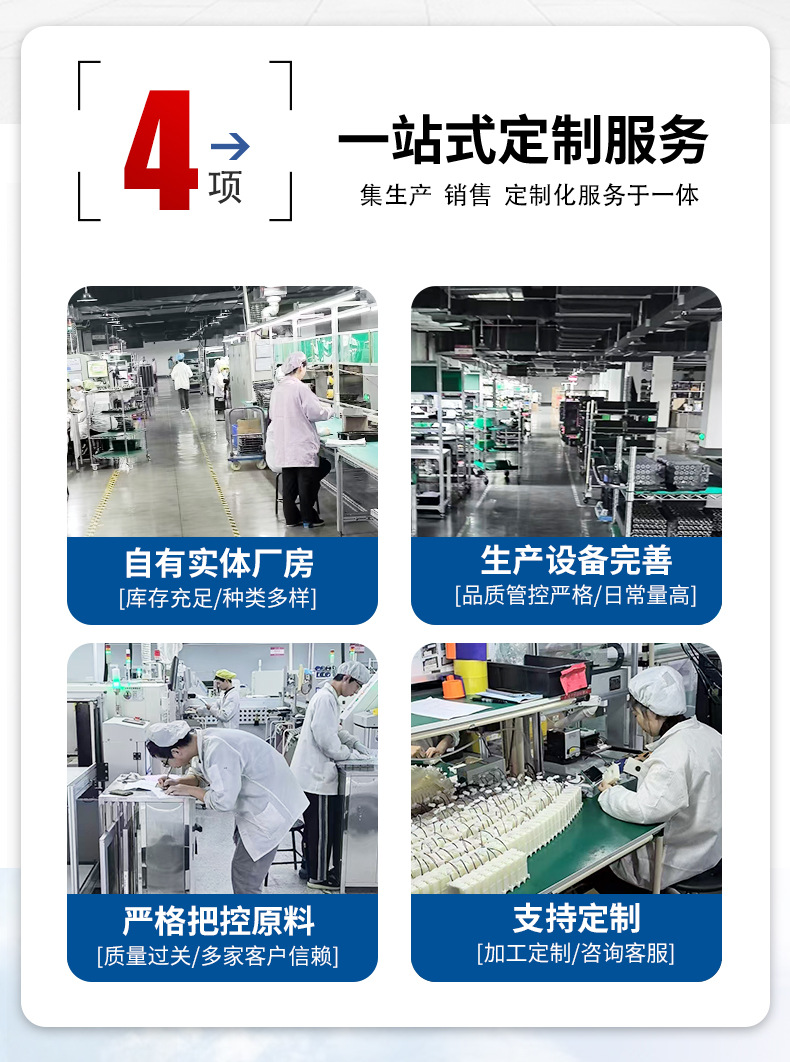 4 项

一站式定制服务
集生产 销售 定制化服务于一体

自有实体厂房
[库存充足/种类多样]

生产设备完善
[品质管控严格/日常量高]

严格把控原料
[质量过关/多家客户信赖]

支持定制
[加工定制/咨询客服]