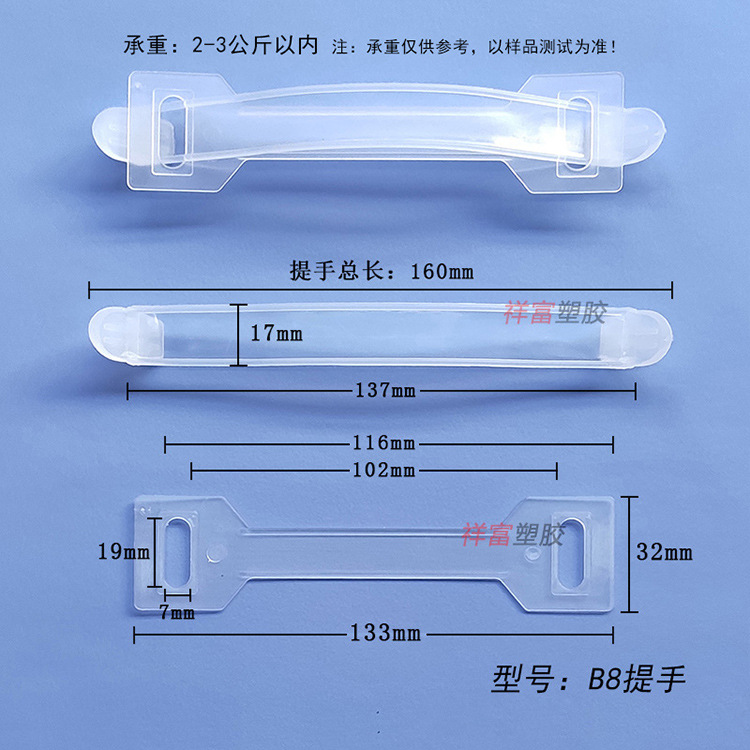 承重：2-3公斤以内 注：承重仅供参考，以样品测试为准！

提手总长：160mm

祥富塑胶

17mm

137mm

116mm

102mm

祥富塑胶

19mm

7mm

32mm

133mm

型号：B8提手