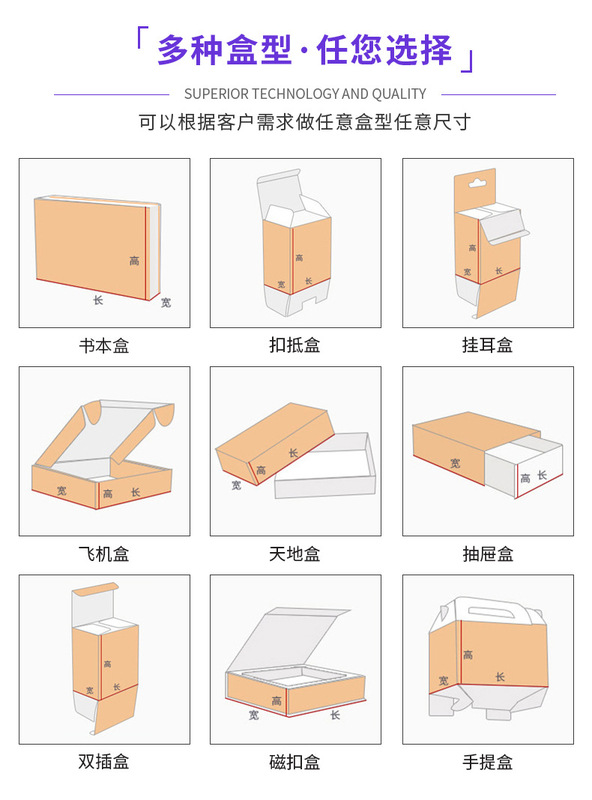 「多种盒型·任您选择」

SUPERIOR TECHNOLOGY AND QUALITY

可以根据客户需求做任意盒型任意尺寸

高
长
宽
书本盒

高
宽
长
扣抵盒

高
宽
长
挂耳盒

宽
高
长
飞机盒

长
高
宽
天地盒

宽
高
长
抽屉盒

高
宽
长
双插盒

高
宽
长
磁扣盒

高
宽
长
手提盒