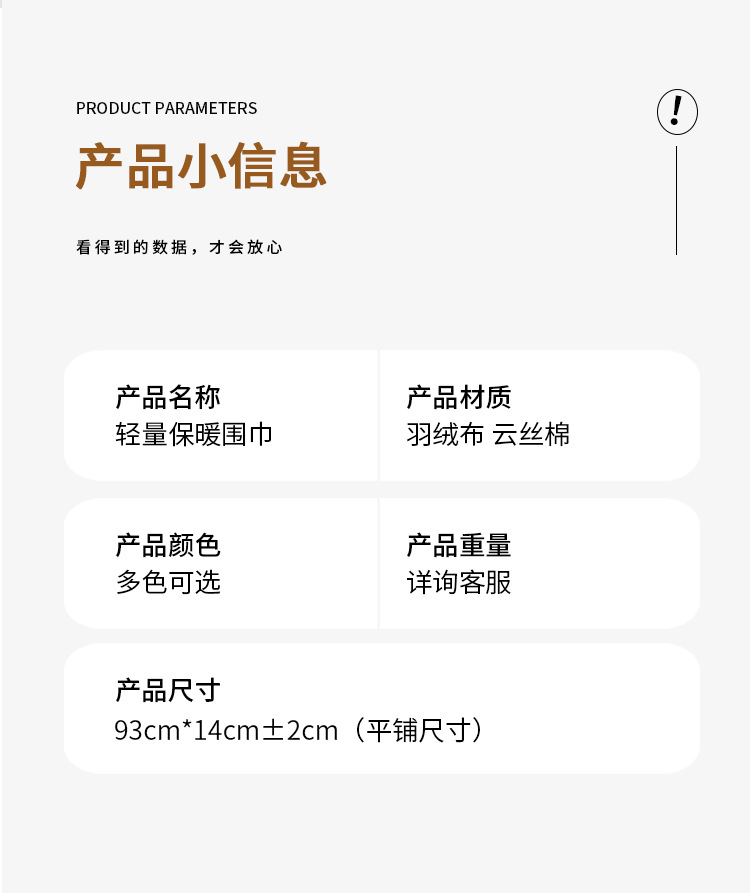 PRODUCT PARAMETERS

产品小信息

看得到的数据，才会放心

!

产品名称
轻量保暖围巾

产品材质
羽绒布 云丝棉

产品颜色
多色可选

产品重量
详询客服

产品尺寸
93cm*14cm±2cm（平铺尺寸）