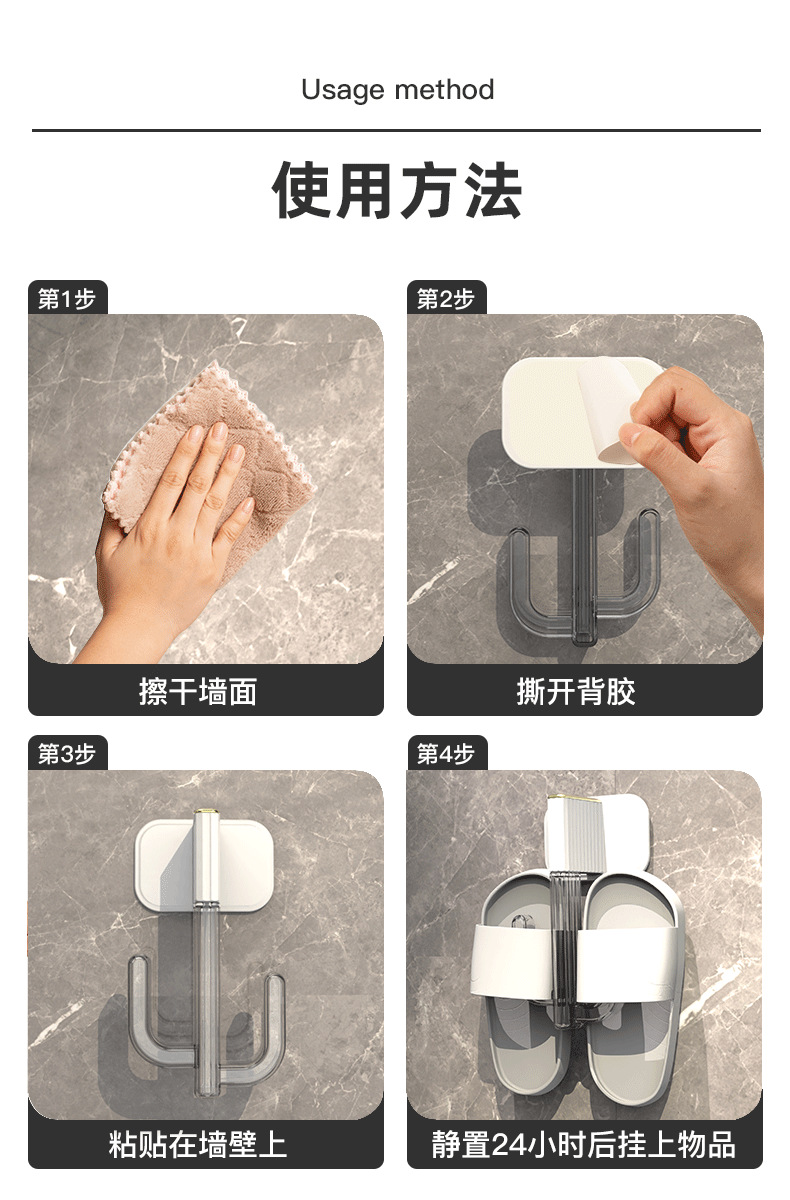 Usage method

使用方法

第1步

擦干墙面

第2步

撕开背胶

第3步

粘贴在墙壁上

第4步

静置24小时后挂上物品